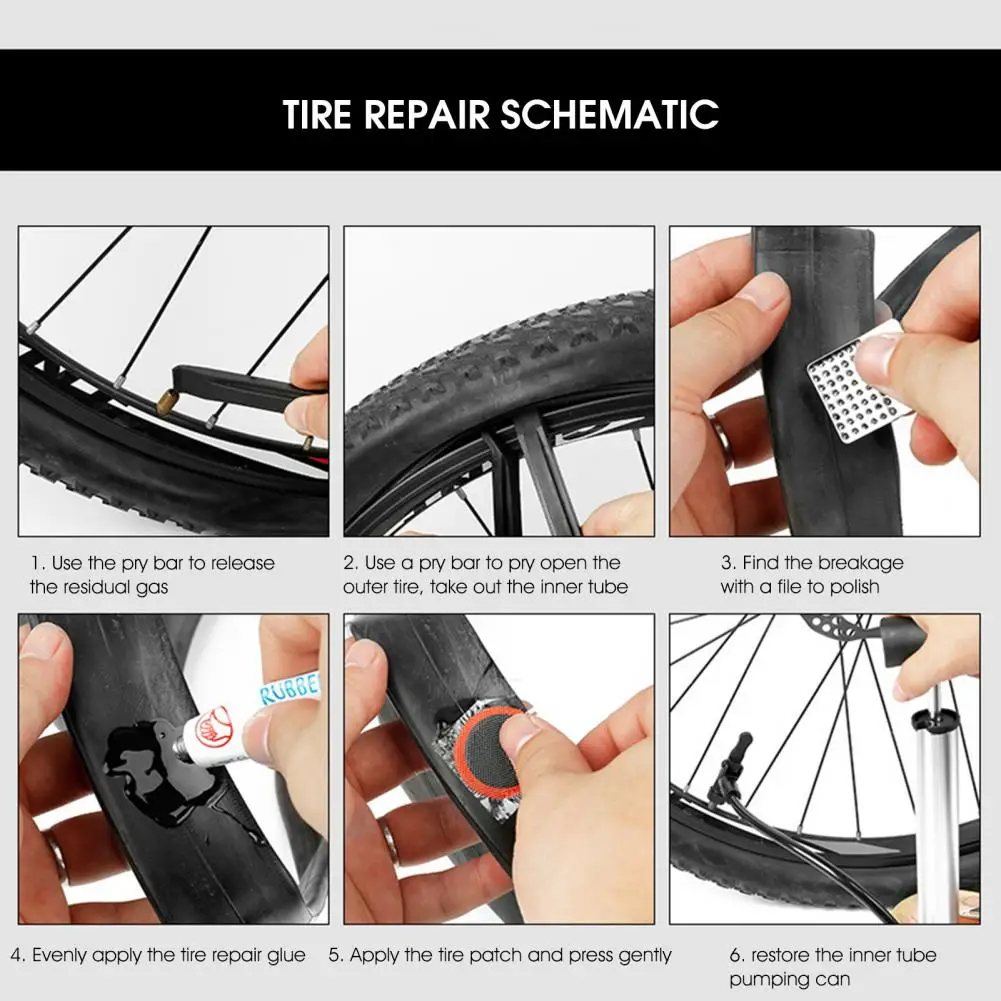 TIRE REPAIR SCHEMATIC

1. Use the pry bar to release the residual gas

2. Use a pry bar to pry open the outer tire, take out the inner tube

3. Find the breakage with a file to polish

RUBBE

4. Evenly apply the tire repair glue

5. Apply the tire patch and press gently

6. restore the inner tube pumping can