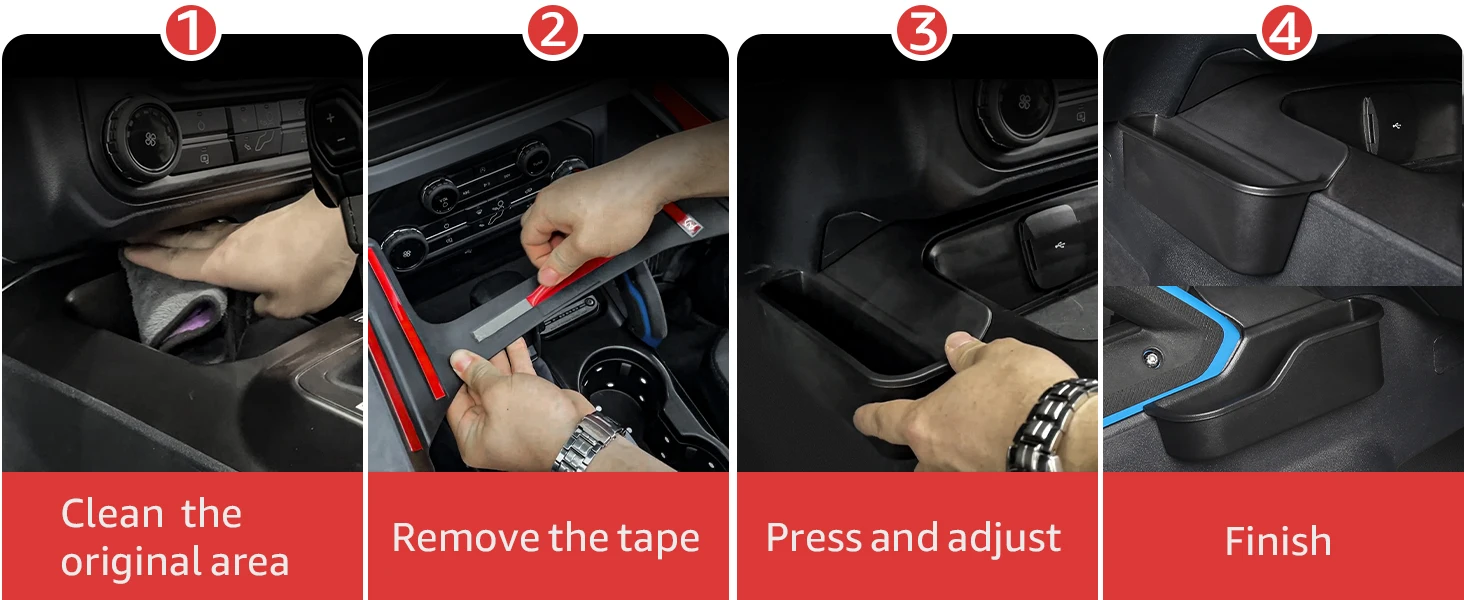 1
Clean the original area

2
Remove the tape

3
Press and adjust

4
Finish