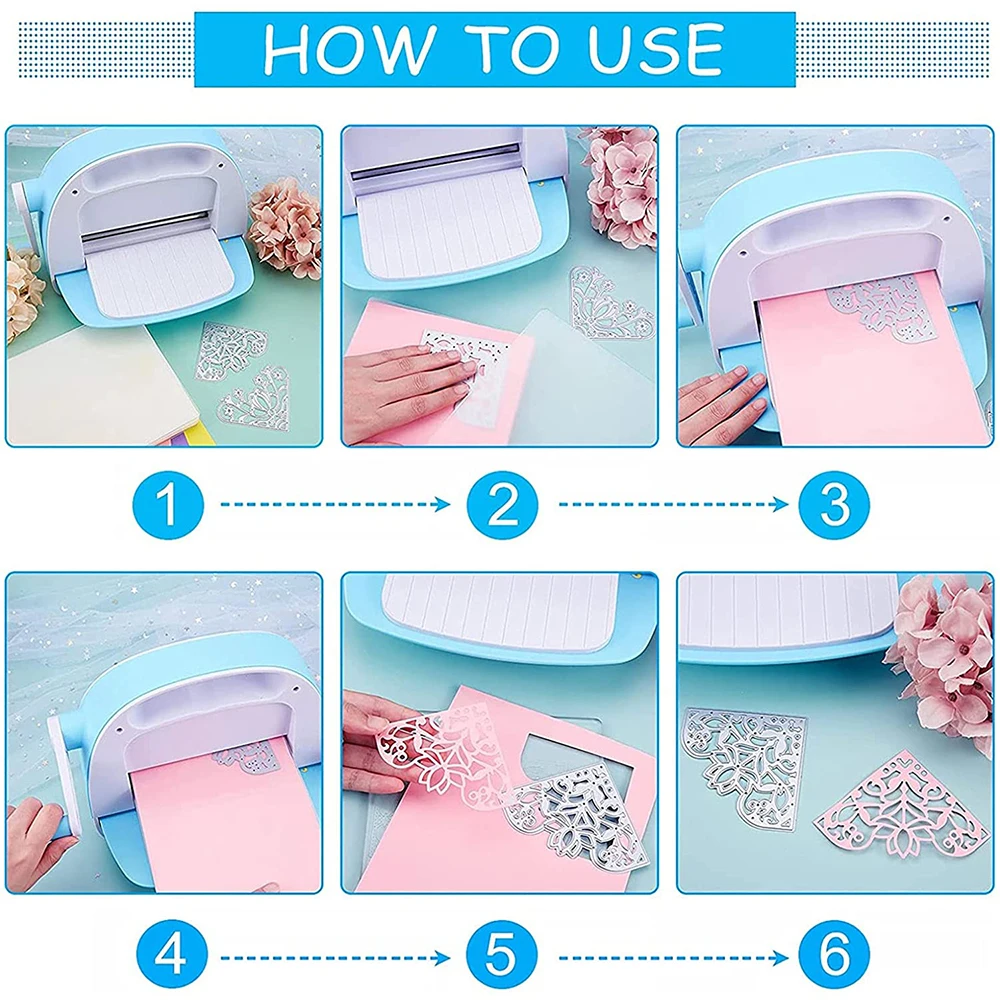 HOW TO USE

1

2

3

4

5

6