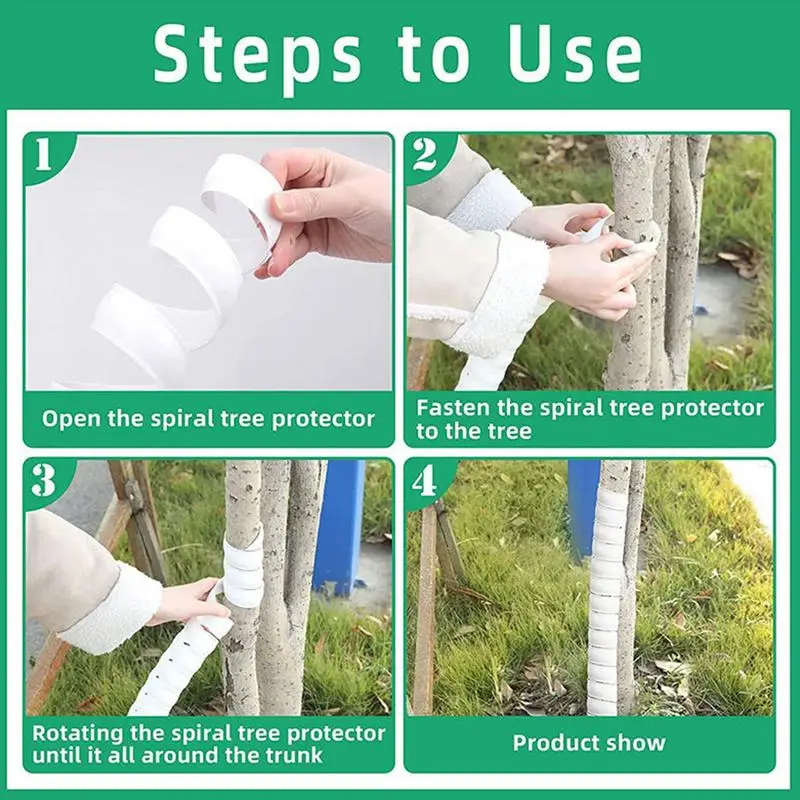 Steps to Use

1

Open the spiral tree protector

2

Fasten the spiral tree protector to the tree

3

Rotating the spiral tree protector until it all around the trunk

4

Product show