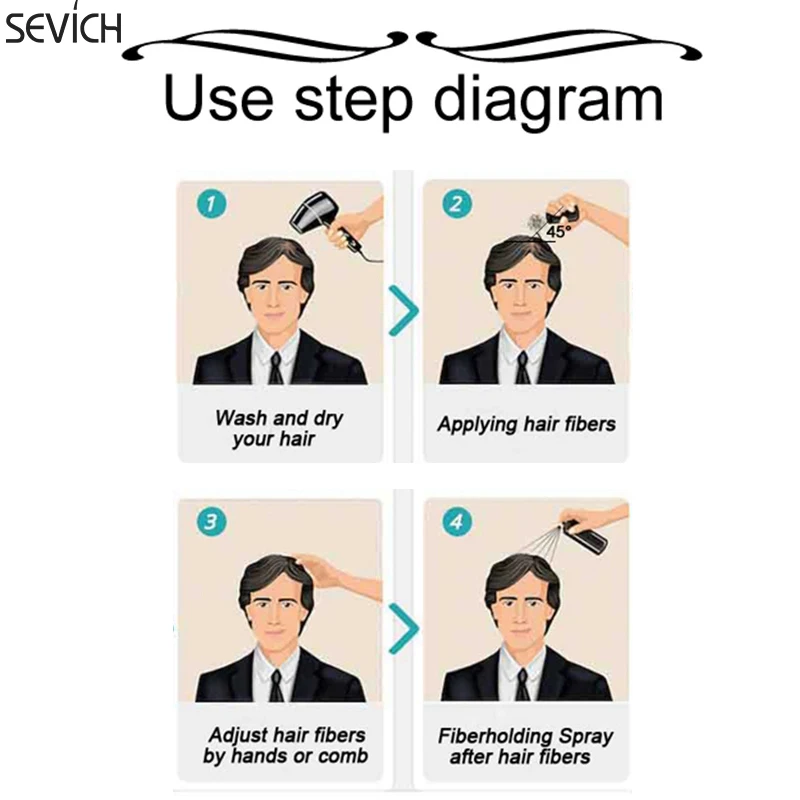 SEVICH

Use step diagram

1

Wash and dry your hair

2

45°

Applying hair fibers

3

Adjust hair fibers by hands or comb

4

Fiberholding Spray after hair fibers