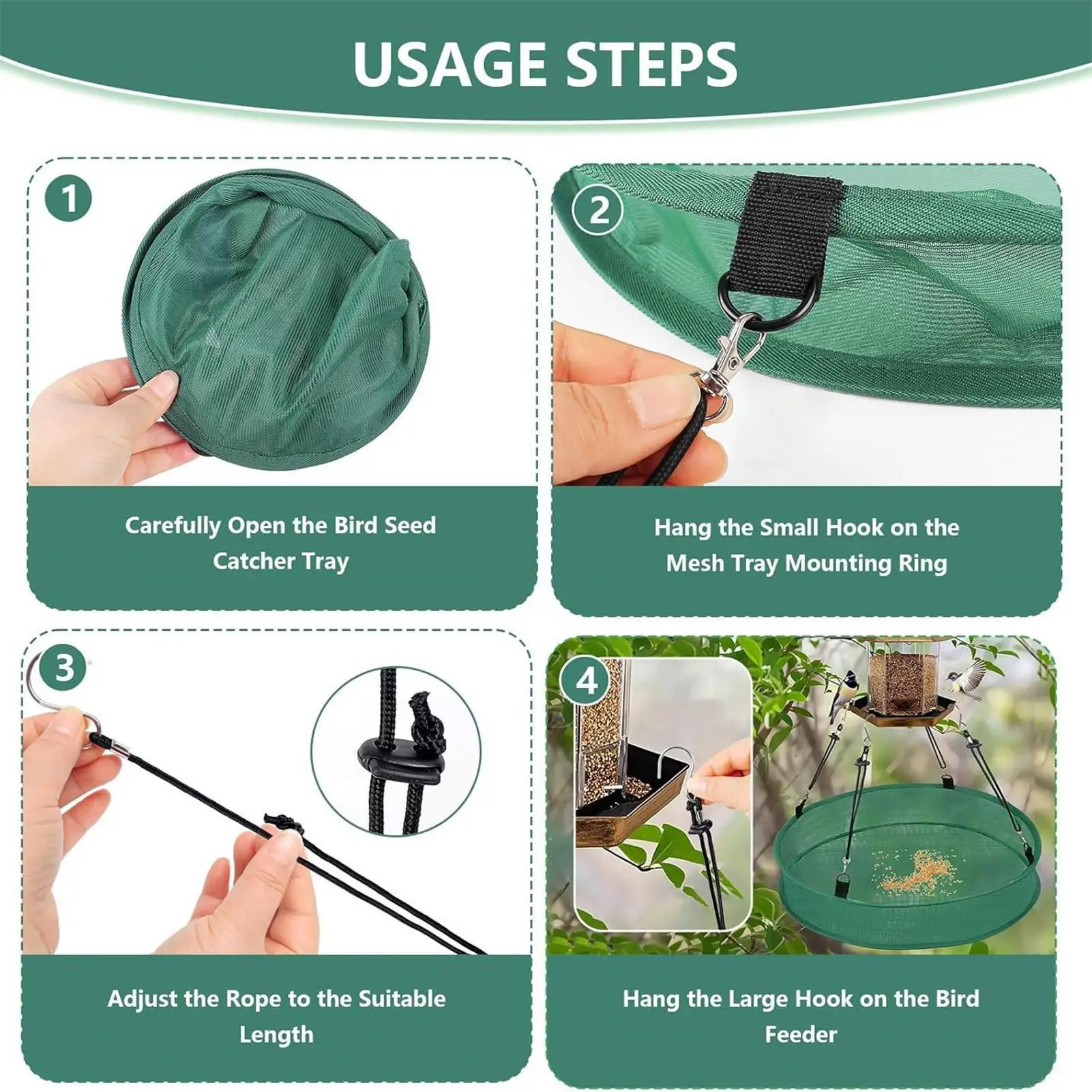 USAGE STEPS

1

Carefully Open the Bird Seed Catcher Tray

2

Hang the Small Hook on the Mesh Tray Mounting Ring

3

Adjust the Rope to the Suitable Length

4

Hang the Large Hook on the Bird Feeder