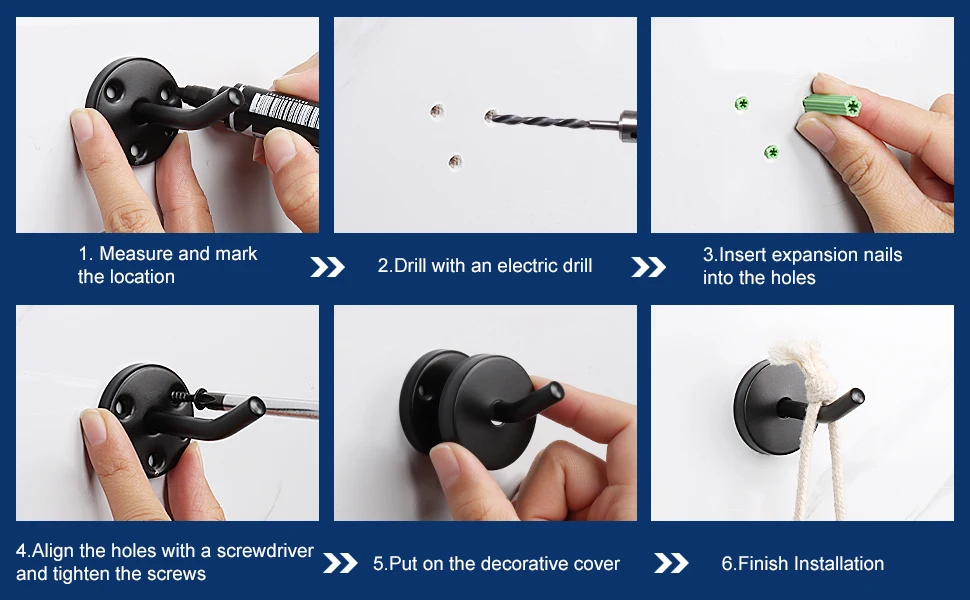 1. Measure and mark the location

2.Drill with an electric drill

3.Insert expansion nails into the holes

4.Align the holes with a screwdriver and tighten the screws

5.Put on the decorative cover

6.Finish Installation