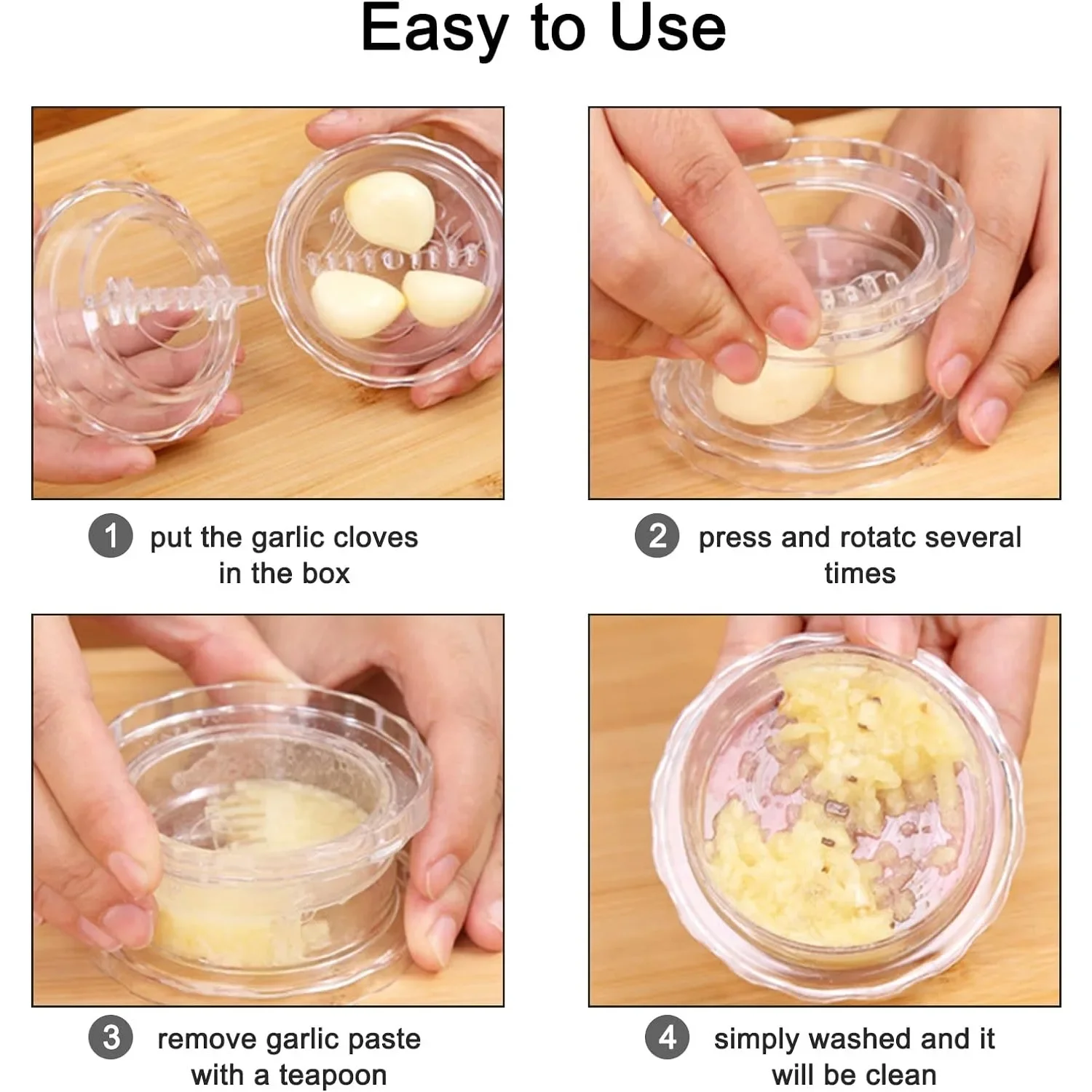 Easy to Use

1 put the garlic cloves in the box

2 press and rotatc several times

3 remove garlic paste with a teapoon

4 simply washed and it will be clean