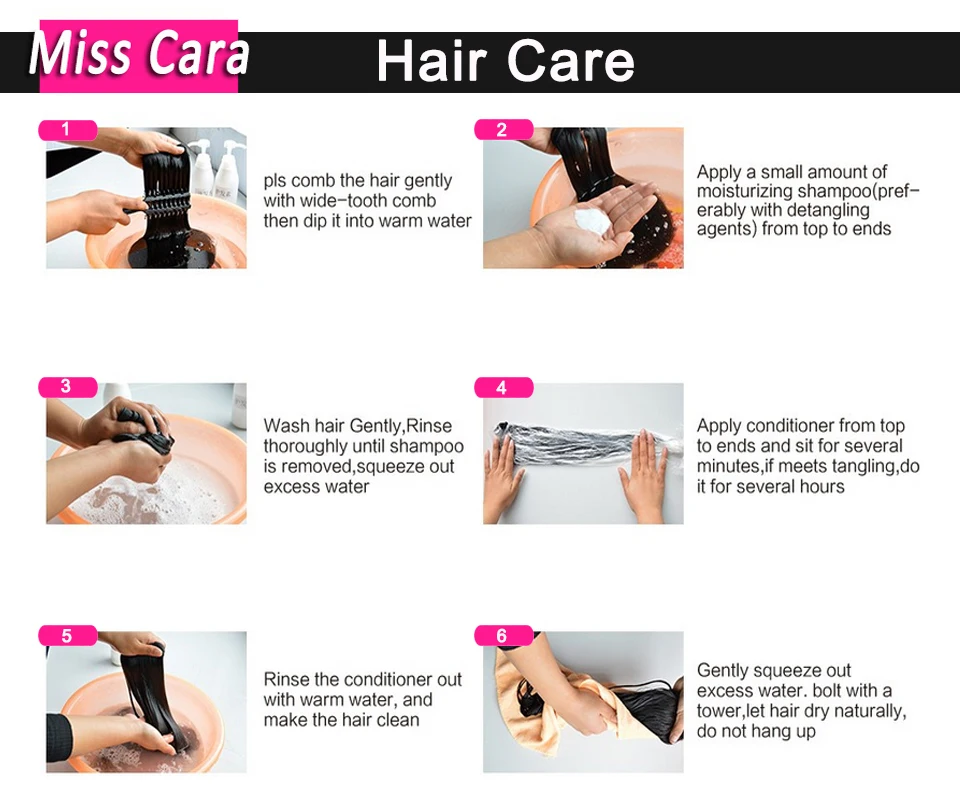 Miss Cara Hair Care

1
pls comb the hair gently with wide-tooth comb then dip it into warm water

2
Apply a small amount of moisturizing shampoo(preferably with detangling agents) from top to ends

3
Wash hair Gently,Rinse thoroughly until shampoo is removed,squeeze out excess water

4
Apply conditioner from top to ends and sit for several minutes,if meets tangling,do it for several hours

5
Rinse the conditioner out with warm water, and make the hair clean

6
Gently squeeze out excess water. bolt with a tower,let hair dry naturally, do not hang up