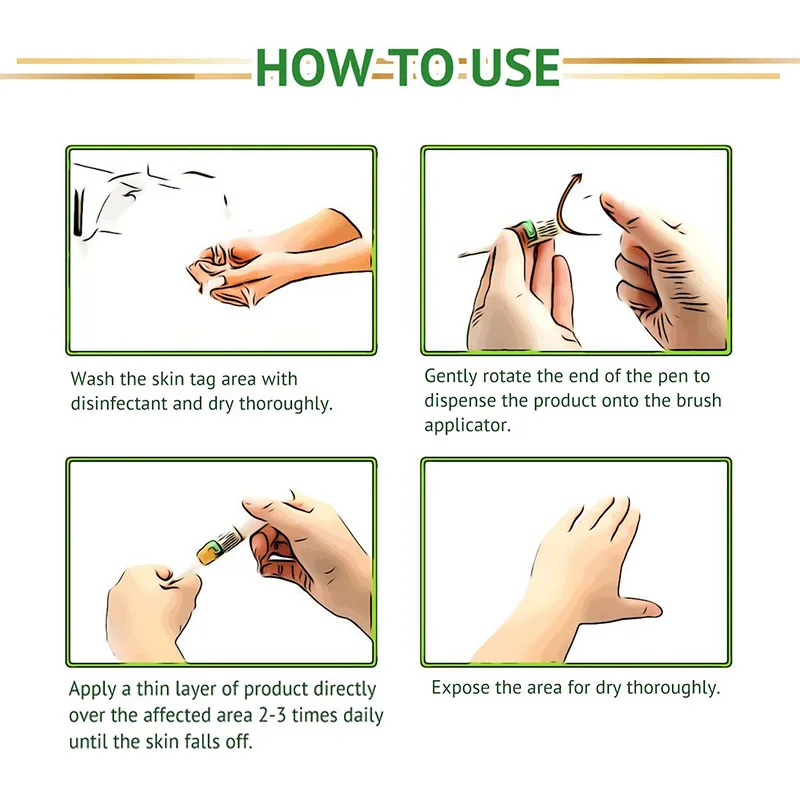 HOW TO USE

Wash the skin tag area with disinfectant and dry thoroughly.

Gently rotate the end of the pen to dispense the product onto the brush applicator.

Apply a thin layer of product directly over the affected area 2-3 times daily until the skin falls off.

Expose the area for dry thoroughly.