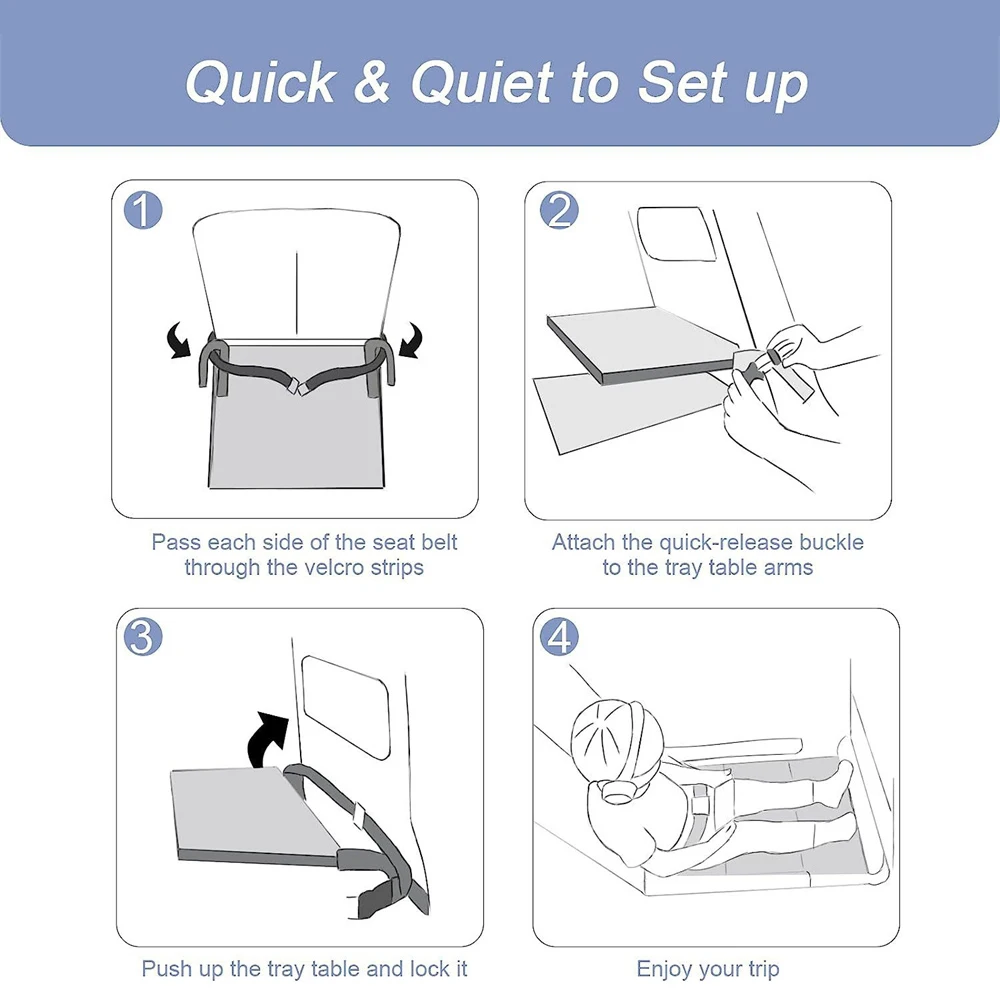 Quick & Quiet to Set up

1

Pass each side of the seat belt through the velcro strips

2

Attach the quick-release buckle to the tray table arms

3

Push up the tray table and lock it

4

Enjoy your trip