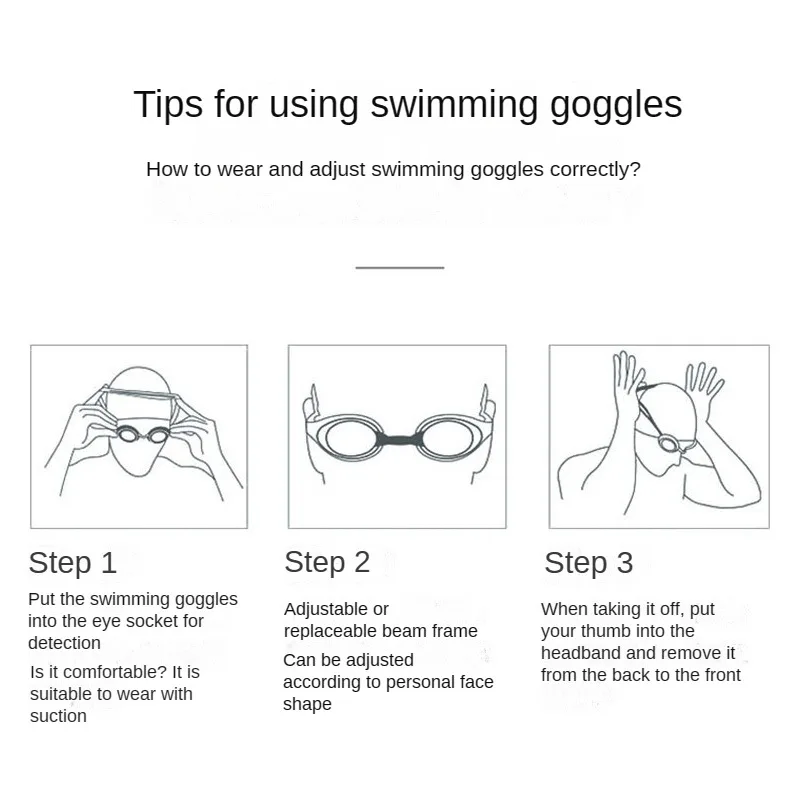 Tips for using swimming goggles

How to wear and adjust swimming goggles correctly?

Step 1

Put the swimming goggles into the eye socket for detection

Is it comfortable? It is suitable to wear with suction

Step 2

Adjustable or replaceable beam frame

Can be adjusted according to personal face shape

Step 3

When taking it off, put your thumb into the headband and remove it from the back to the front