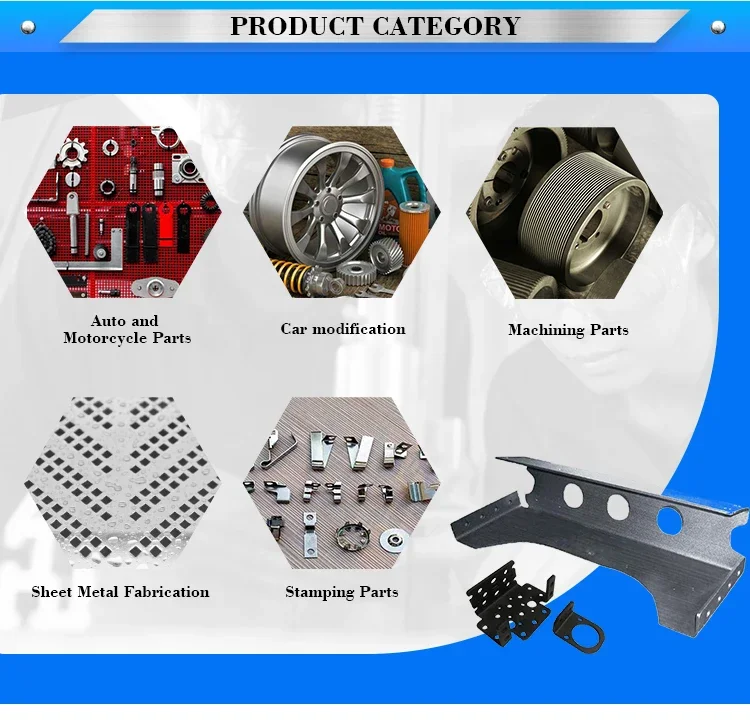 PRODUCT CATEGORY

Auto and Motorcycle Parts

Car modification

Machining Parts

Sheet Metal Fabrication

Stamping Parts