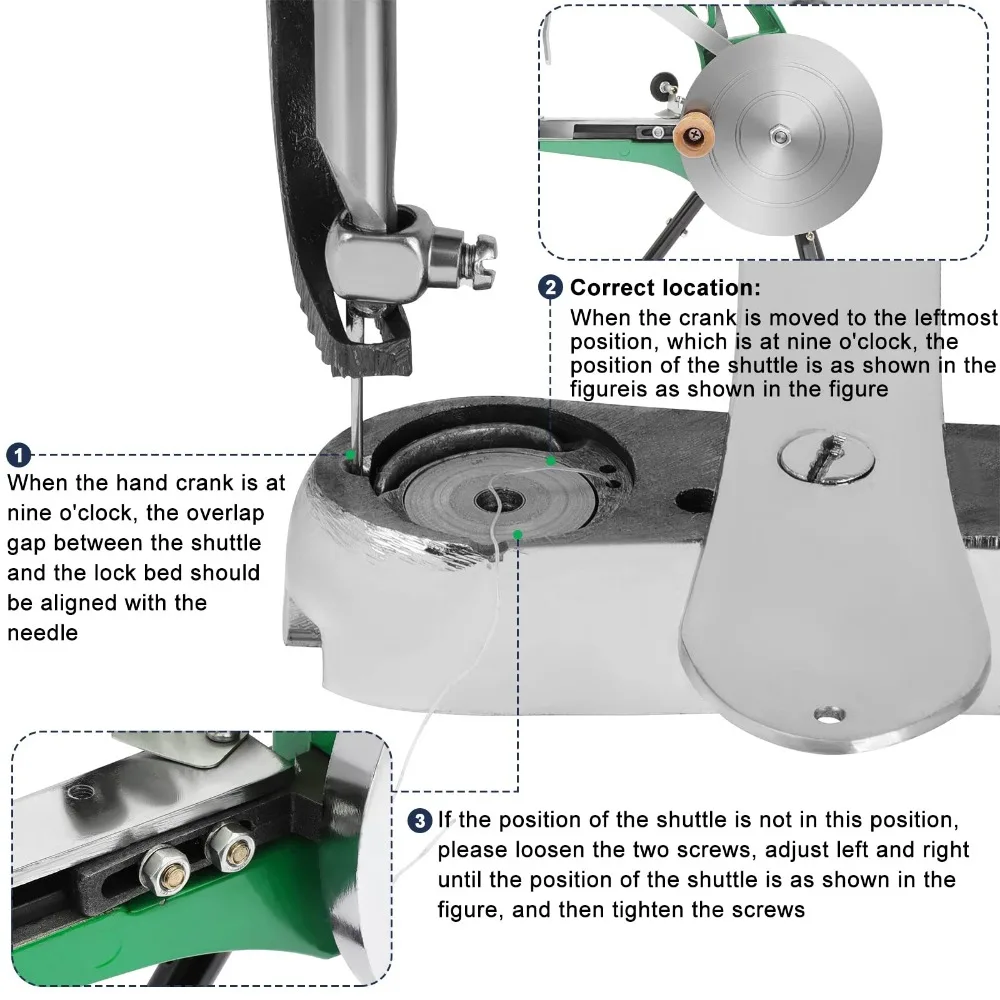 2 Correct location:
When the crank is moved to the leftmost position, which is at nine o'clock, the position of the shuttle is as shown in the figureis as shown in the figure

1 When the hand crank is at nine o'clock, the overlap gap between the shuttle and the lock bed should be aligned with the needle

3 If the position of the shuttle is not in this position, please loosen the two screws, adjust left and right until the position of the shuttle is as shown in the figure, and then tighten the screws