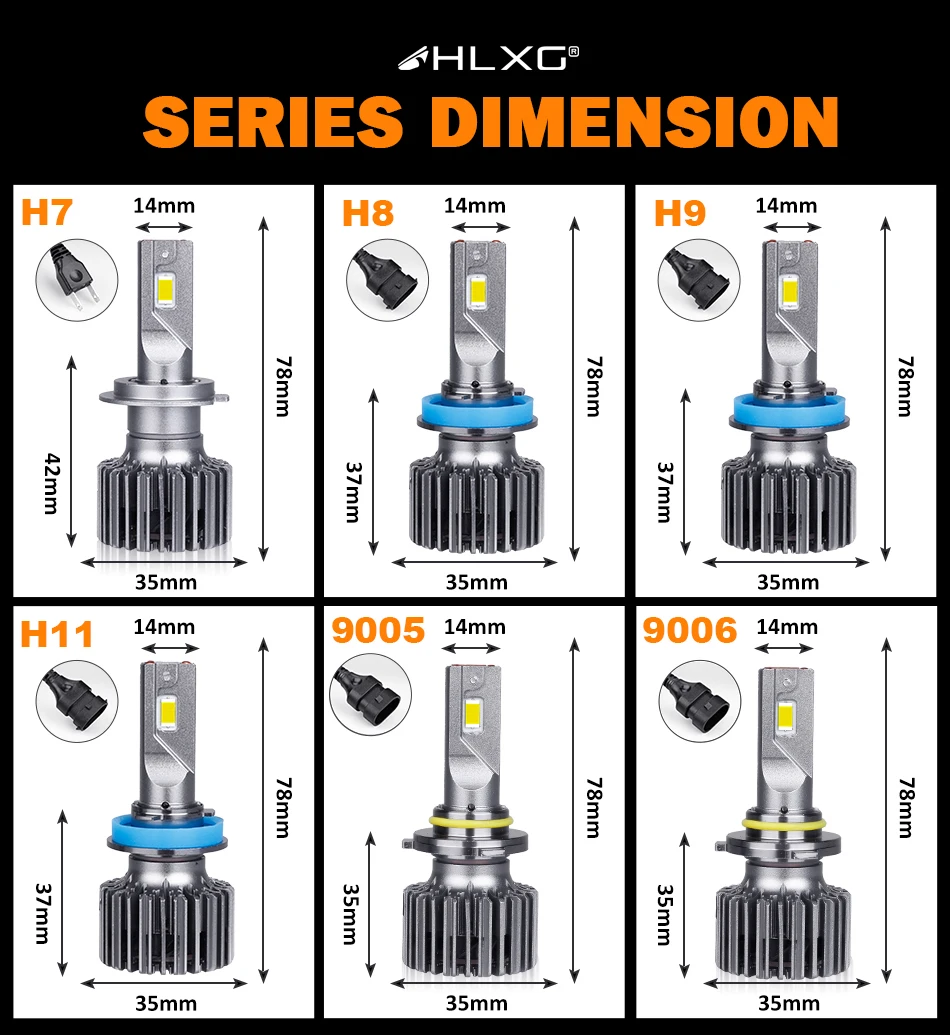 HLXG®

SERIES DIMENSION

H7
14mm
78mm
42mm
35mm

H8
14mm
78mm
37mm
35mm

H9
14mm
78mm
37mm
35mm

H11
14mm
78mm
37mm
35mm

9005
14mm
78mm
35mm
35mm

9006
14mm
78mm
35mm
35mm