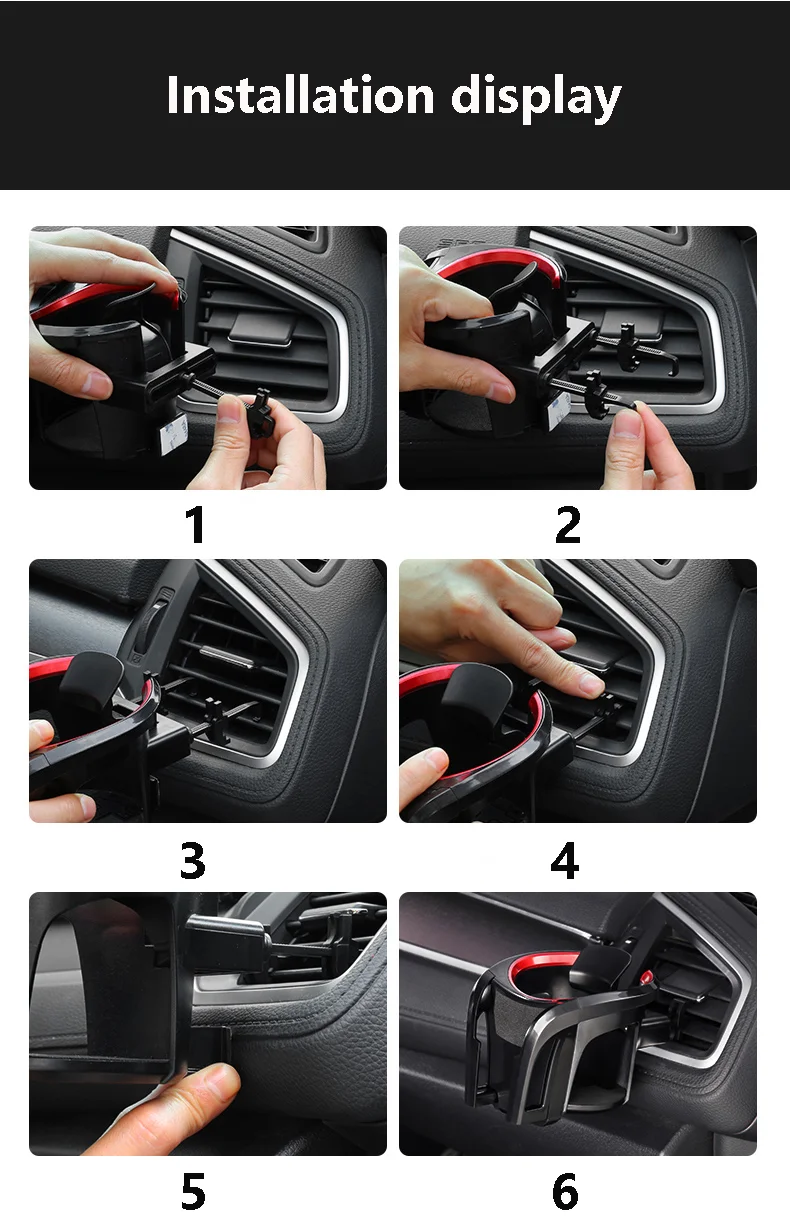 Installation display

1

2

3

4

5

6