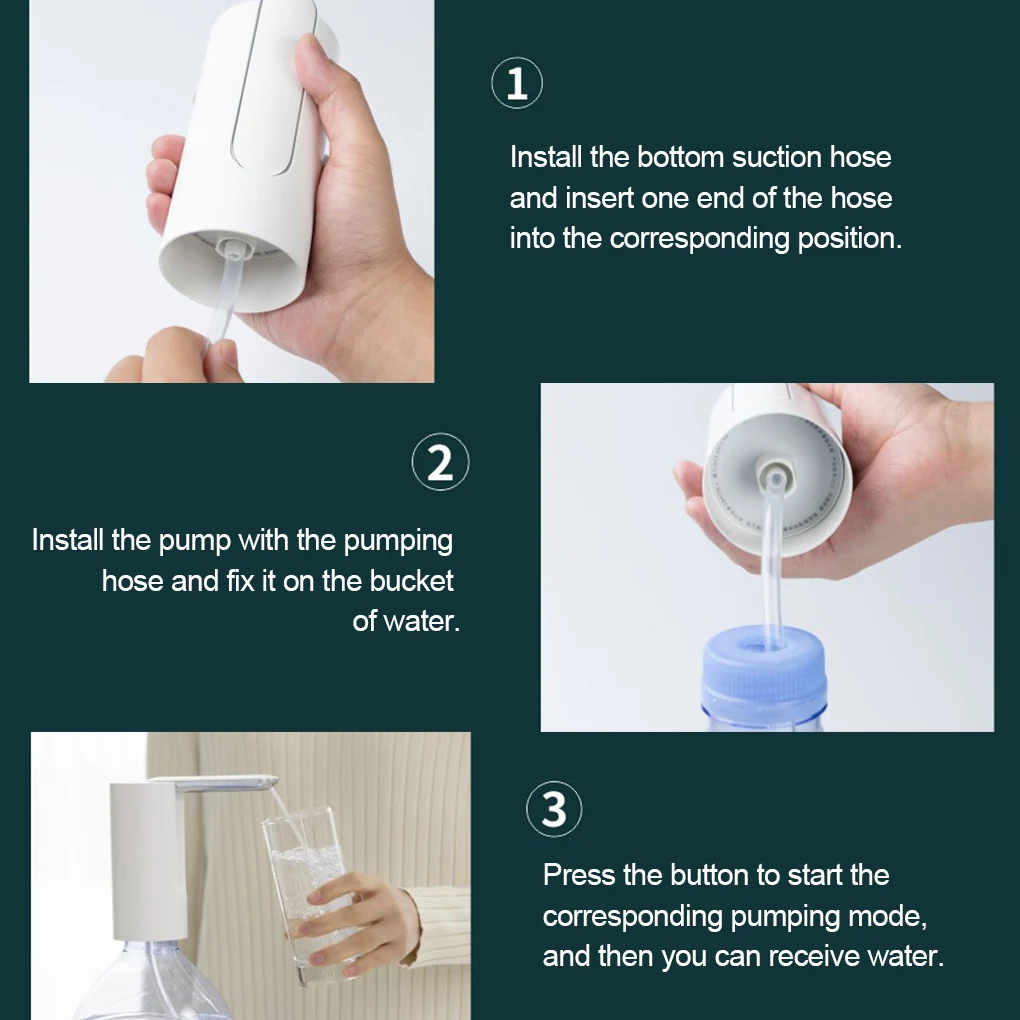 1

Install the bottom suction hose and insert one end of the hose into the corresponding position.

2

Install the pump with the pumping hose and fix it on the bucket of water.

3

Press the button to start the corresponding pumping mode, and then you can receive water.