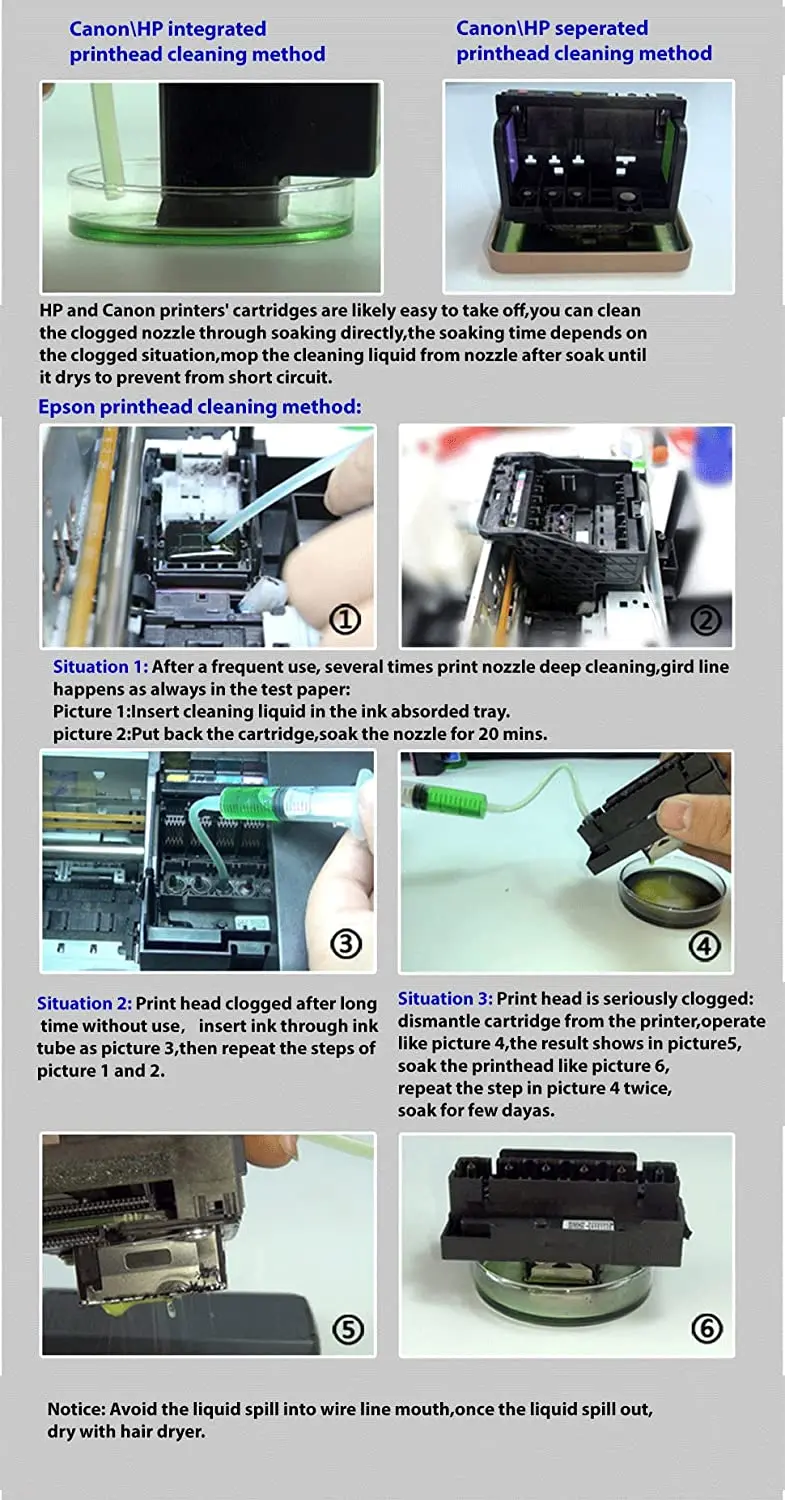 Canon\HP integrated printhead cleaning method

Canon\HP seperated printhead cleaning method

HP and Canon printers' cartridges are likely easy to take off,you can clean the clogged nozzle through soaking directly,the soaking time depends on the clogged situation,mop the cleaning liquid from nozzle after soak until it drys to prevent from short circuit.

Epson printhead cleaning method:

①

②

Situation 1: After a frequent use, several times print nozzle deep cleaning,gird line happens as always in the test paper:
Picture 1:Insert cleaning liquid in the ink absorded tray.
picture 2:Put back the cartridge,soak the nozzle for 20 mins.

③

④

Situation 2: Print head clogged after long time without use, insert ink through ink tube as picture 3,then repeat the steps of picture 1 and 2.

Situation 3: Print head is seriously clogged: dismantle cartridge from the printer,operate like picture 4,the result shows in picture5, soak the printhead like picture 6, repeat the step in picture 4 twice, soak for few dayas.

⑤

⑥

Notice: Avoid the liquid spill into wire line mouth,once the liquid spill out, dry with hair dryer.