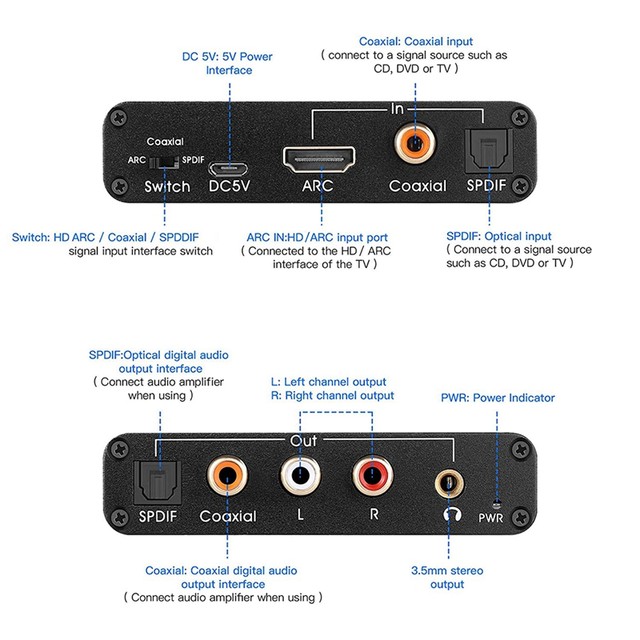 DC 5V: 5V Power Interface

Coaxial: Coaxial input
( connect to a signal source such as CD, DVD or TV )

In

Coaxial
ARC SPDIF
Switch DC5V ARC Coaxial SPDIF

Switch: HD ARC / Coaxial / SPDDIF signal input interface switch

ARC IN:HD/ARC input port
( Connected to the HD / ARC interface of the TV )

SPDIF: Optical input
( Connect to a signal source such as CD, DVD or TV )

SPDIF:Optical digital audio output interface
( Connect audio amplifier when using )

L: Left channel output
R: Right channel output

PWR: Power Indicator

Out

SPDIF Coaxial L R PWR

Coaxial: Coaxial digital audio output interface
( Connect audio amplifier when using )

3.5mm stereo output