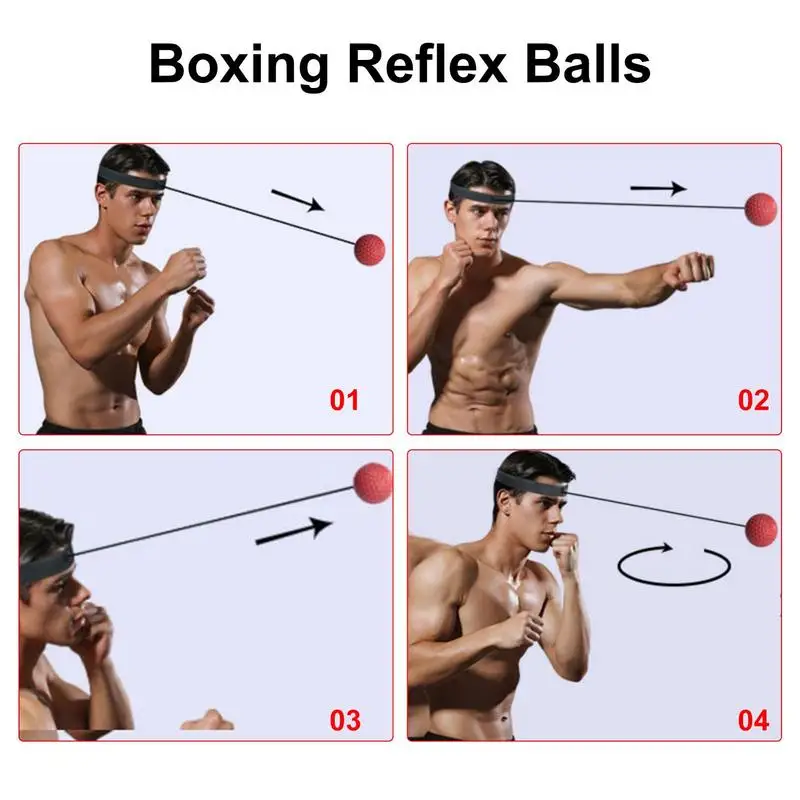 Boxing Reflex Balls

01

02

03

04