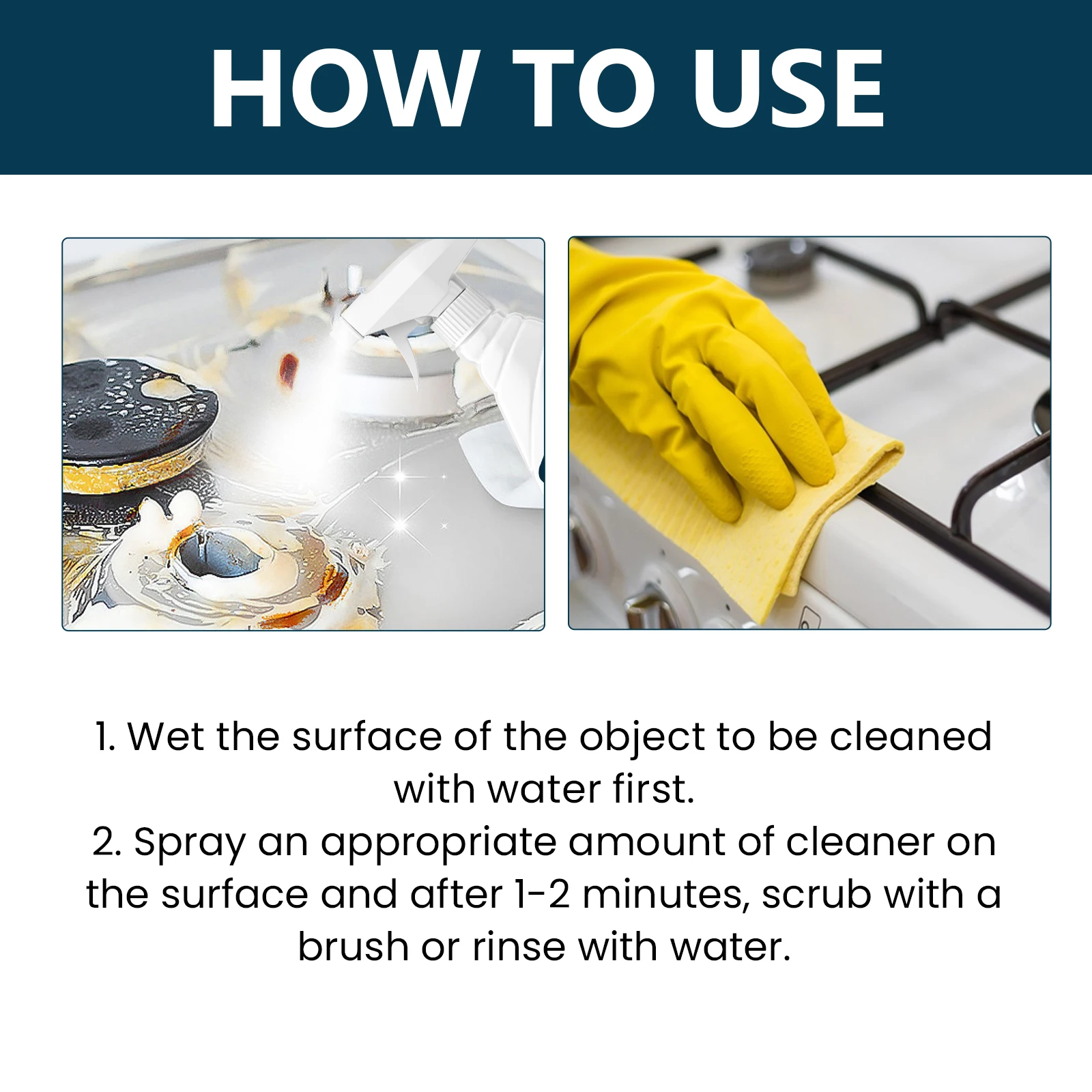 HOW TO USE

1. Wet the surface of the object to be cleaned with water first.
2. Spray an appropriate amount of cleaner on the surface and after 1-2 minutes, scrub with a brush or rinse with water.