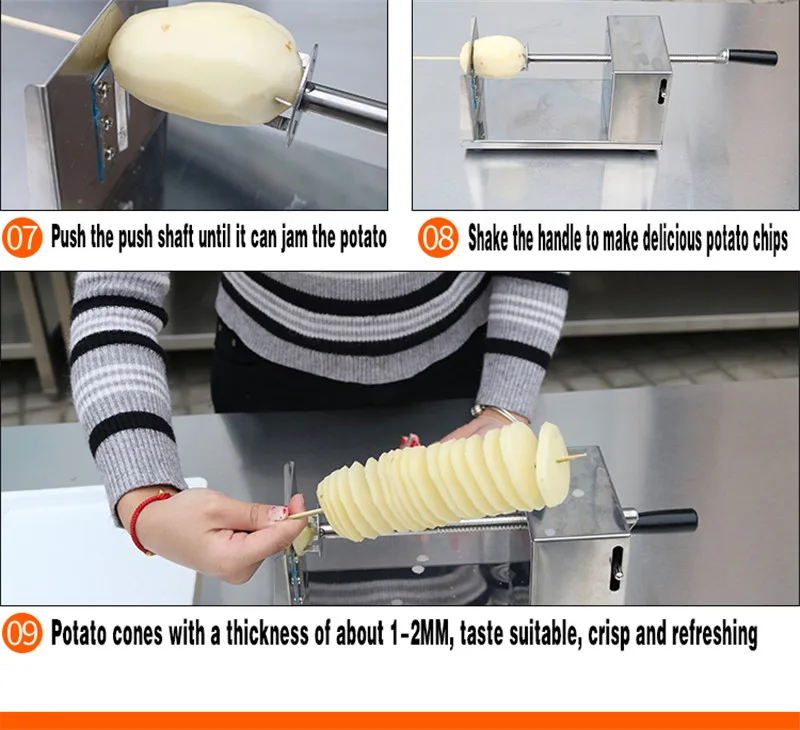 07 Push the push shaft until it can jam the potato

08 Shake the handle to make delicious potato chips

09 Potato cones with a thickness of about 1-2MM, taste suitable, crisp and refreshing