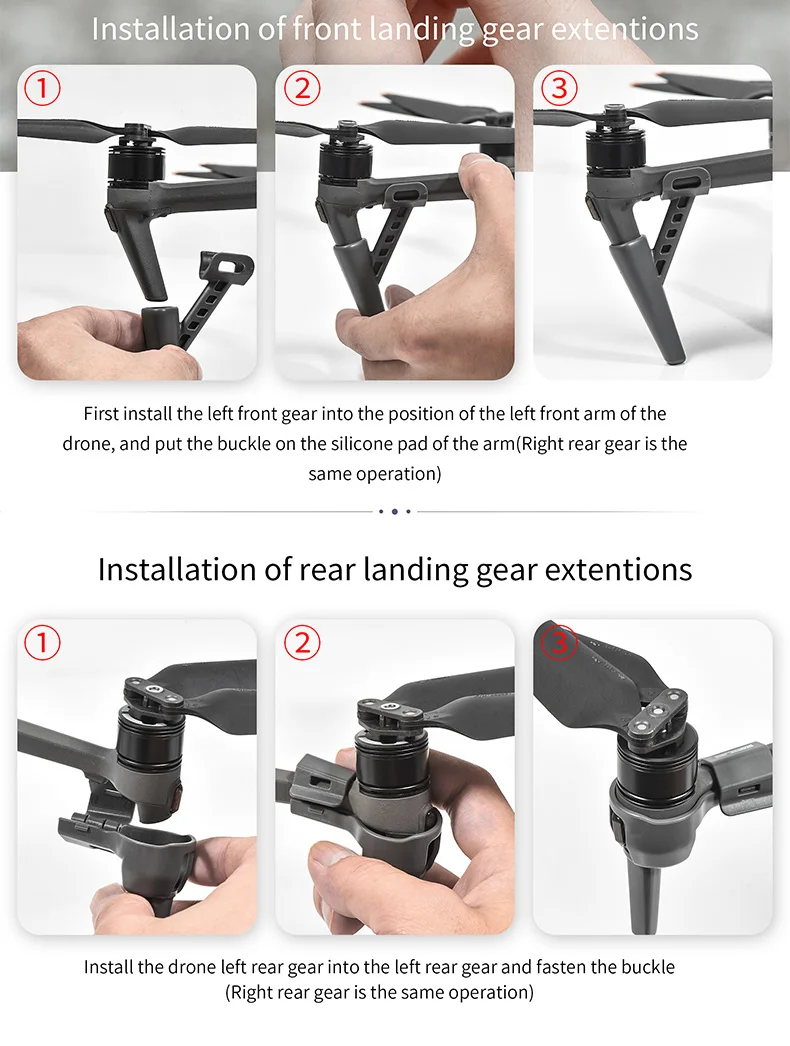 Installation of front landing gear extentions

①

②

③

First install the left front gear into the position of the left front arm of the drone, and put the buckle on the silicone pad of the arm(Right rear gear is the same operation)

Installation of rear landing gear extentions

①

②

③

Install the drone left rear gear into the left rear gear and fasten the buckle (Right rear gear is the same operation)