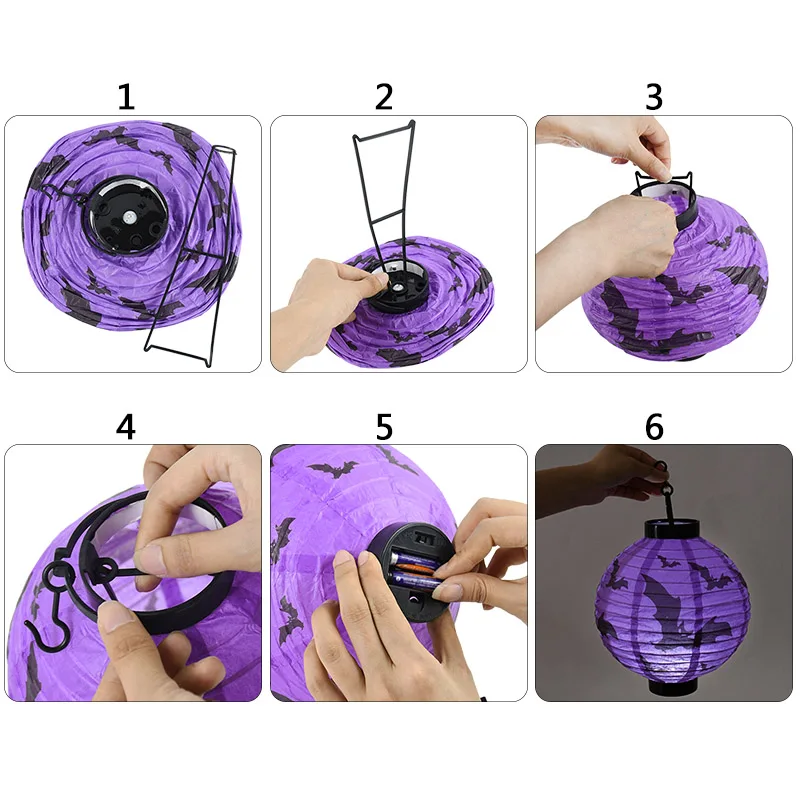 1

2

3

4

5

6