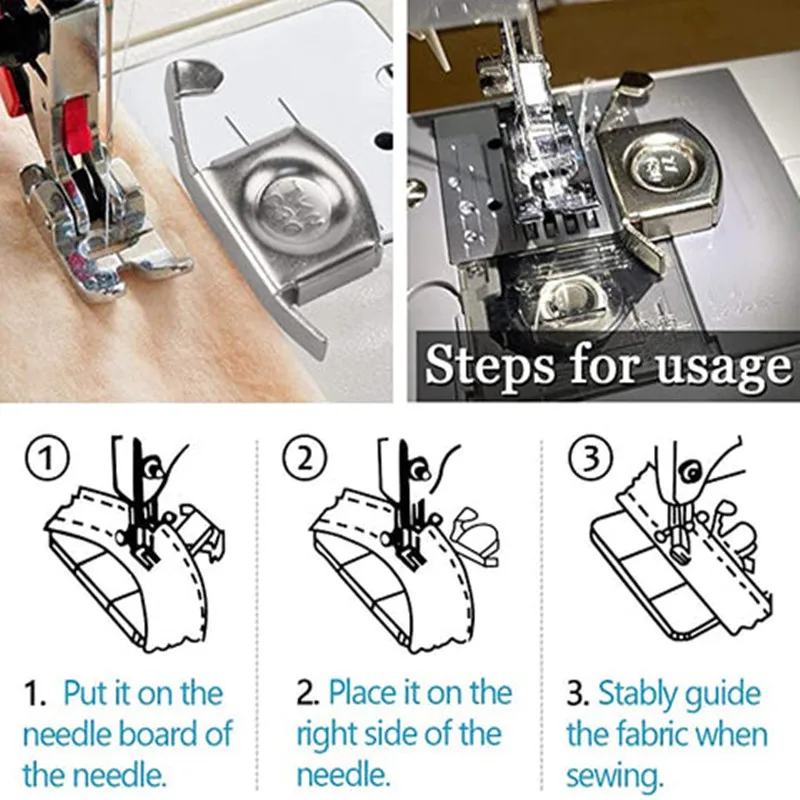 Steps for usage

①

②

③

1. Put it on the needle board of the needle.

2. Place it on the right side of the needle.

3. Stably guide the fabric when sewing.