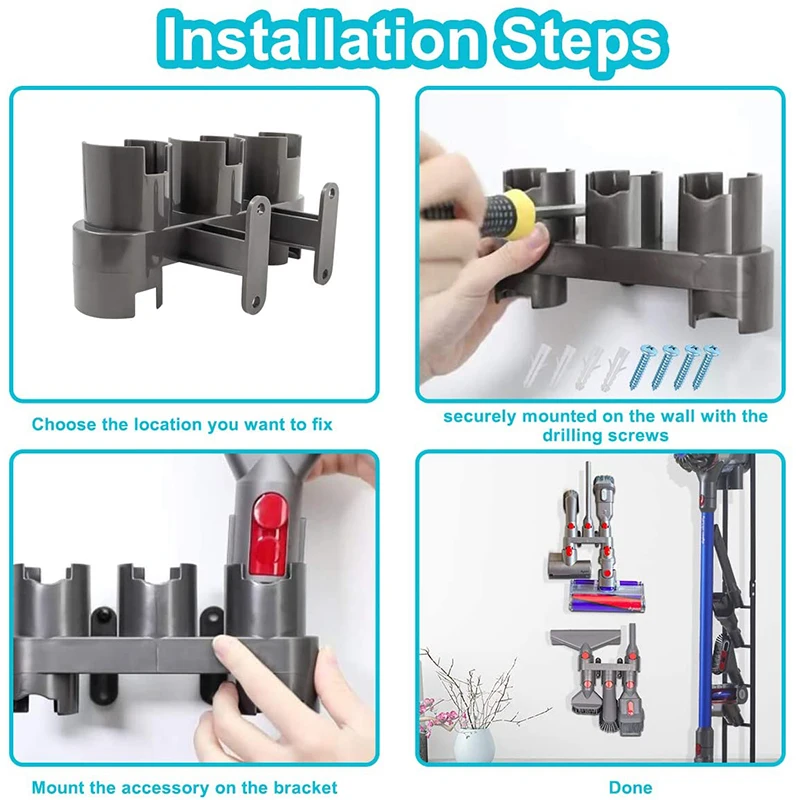 Installation Steps

Choose the location you want to fix

securely mounted on the wall with the drilling screws

Mount the accessory on the bracket

Done