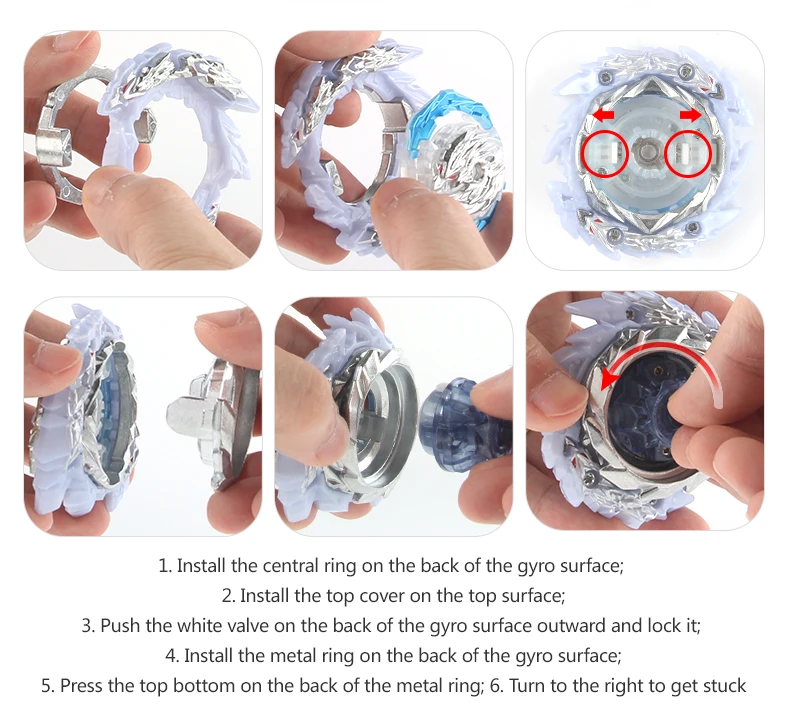 1. Install the central ring on the back of the gyro surface;
2. Install the top cover on the top surface;
3. Push the white valve on the back of the gyro surface outward and lock it;
4. Install the metal ring on the back of the gyro surface;
5. Press the top bottom on the back of the metal ring; 6. Turn to the right to get stuck