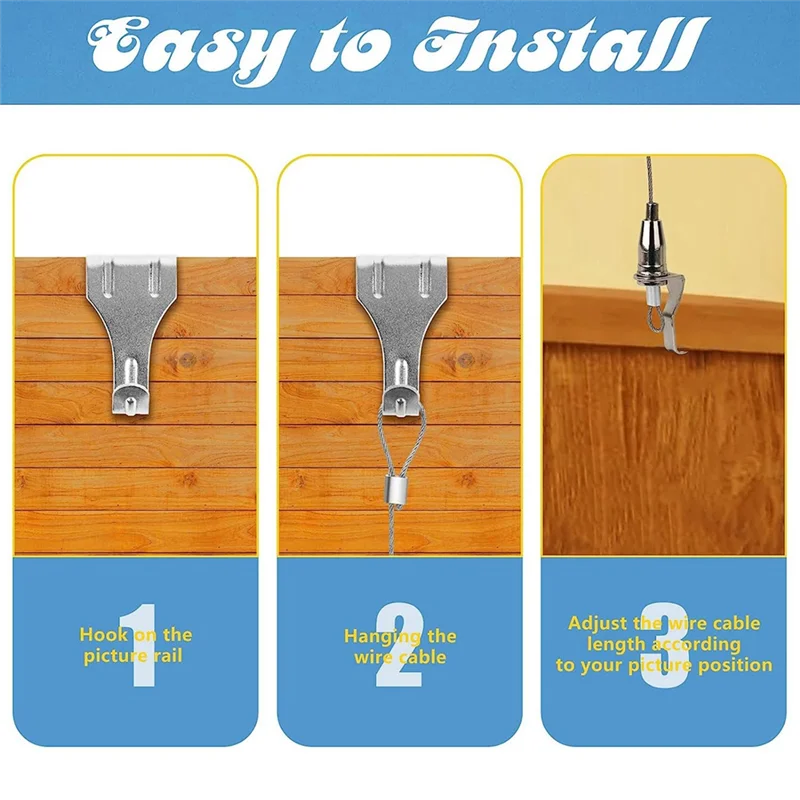 Easy to Install

1
Hook on the picture rail

2
Hanging the wire cable

3
Adjust the wire cable length according to your picture position