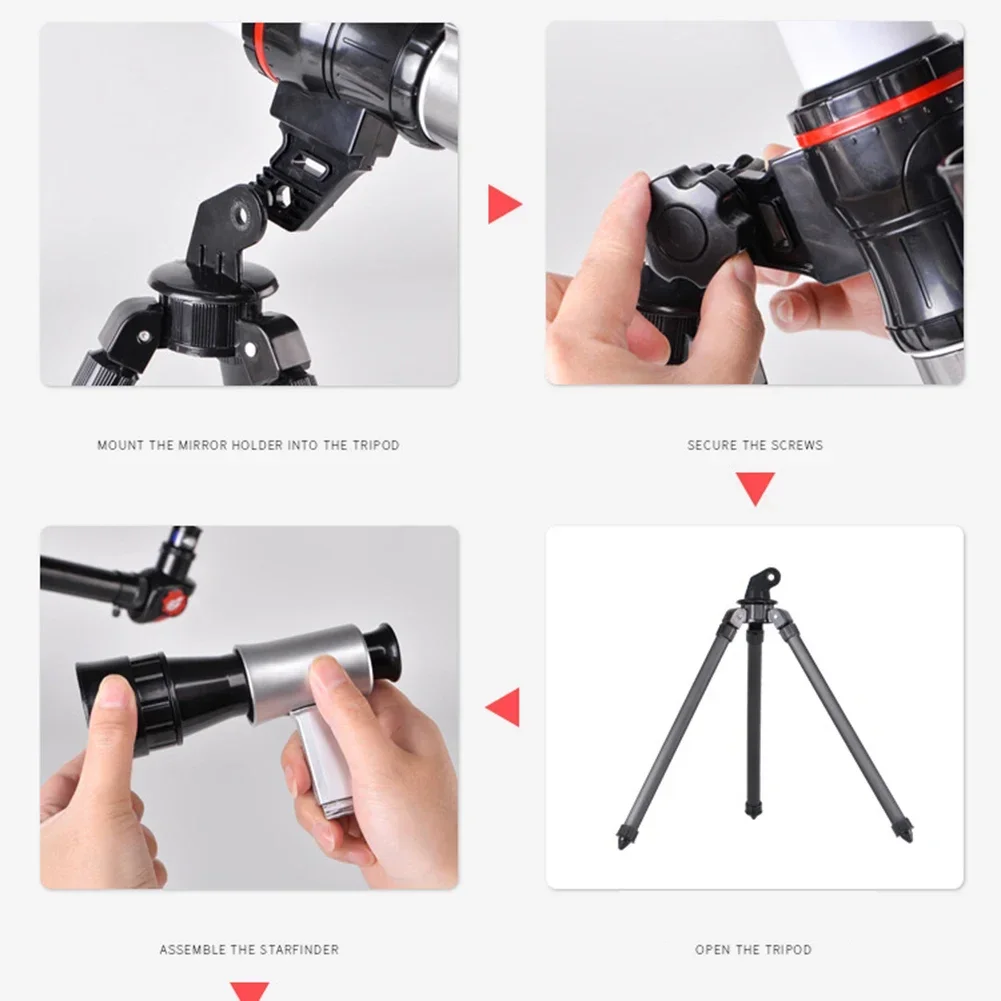 MOUNT THE MIRROR HOLDER INTO THE TRIPOD

SECURE THE SCREWS

ASSEMBLE THE STARFINDER

OPEN THE TRIPOD