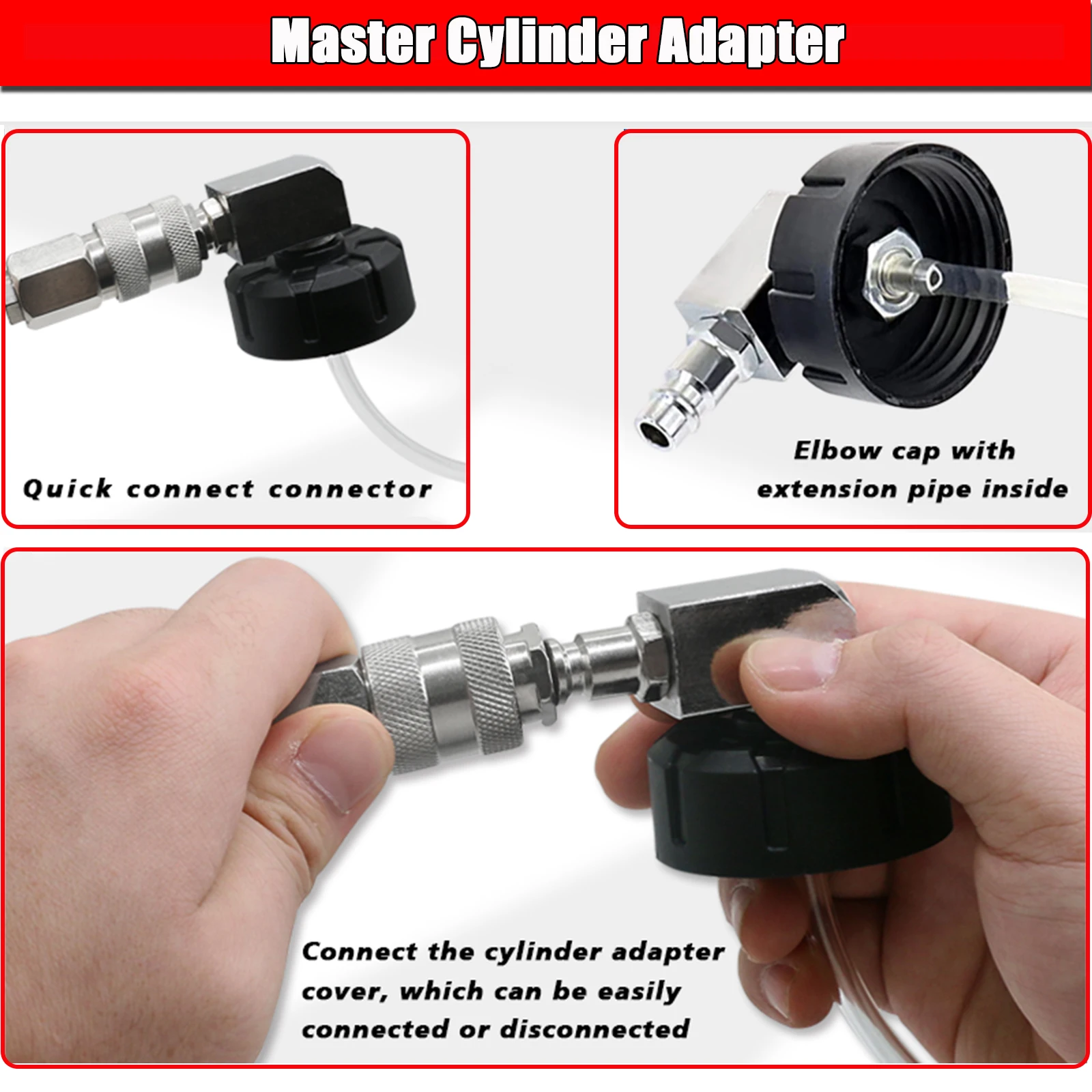 Master Cylinder Adapter

Quick connect connector

Elbow cap with extension pipe inside

Connect the cylinder adapter cover, which can be easily connected or disconnected