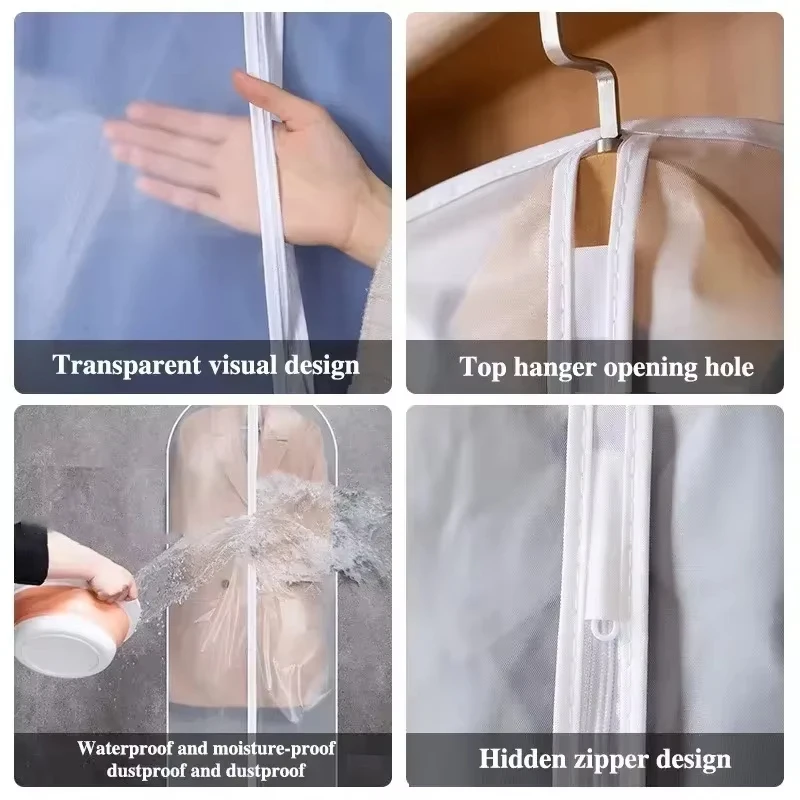 Transparent visual design

Top hanger opening hole

Waterproof and moisture-proof
dustproof and dustproof

Hidden zipper design