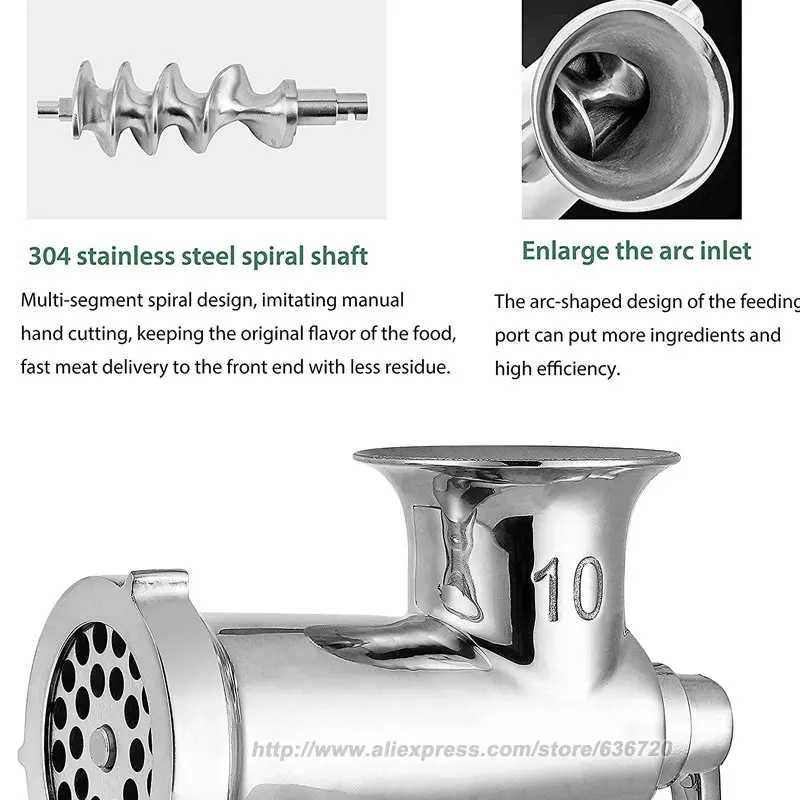 304 stainless steel spiral shaft

Multi-segment spiral design, imitating manual hand cutting, keeping the original flavor of the food, fast meat delivery to the front end with less residue.

Enlarge the arc inlet

The arc-shaped design of the feeding port can put more ingredients and high efficiency.

10

http://www.aliexpress.com/store/636720