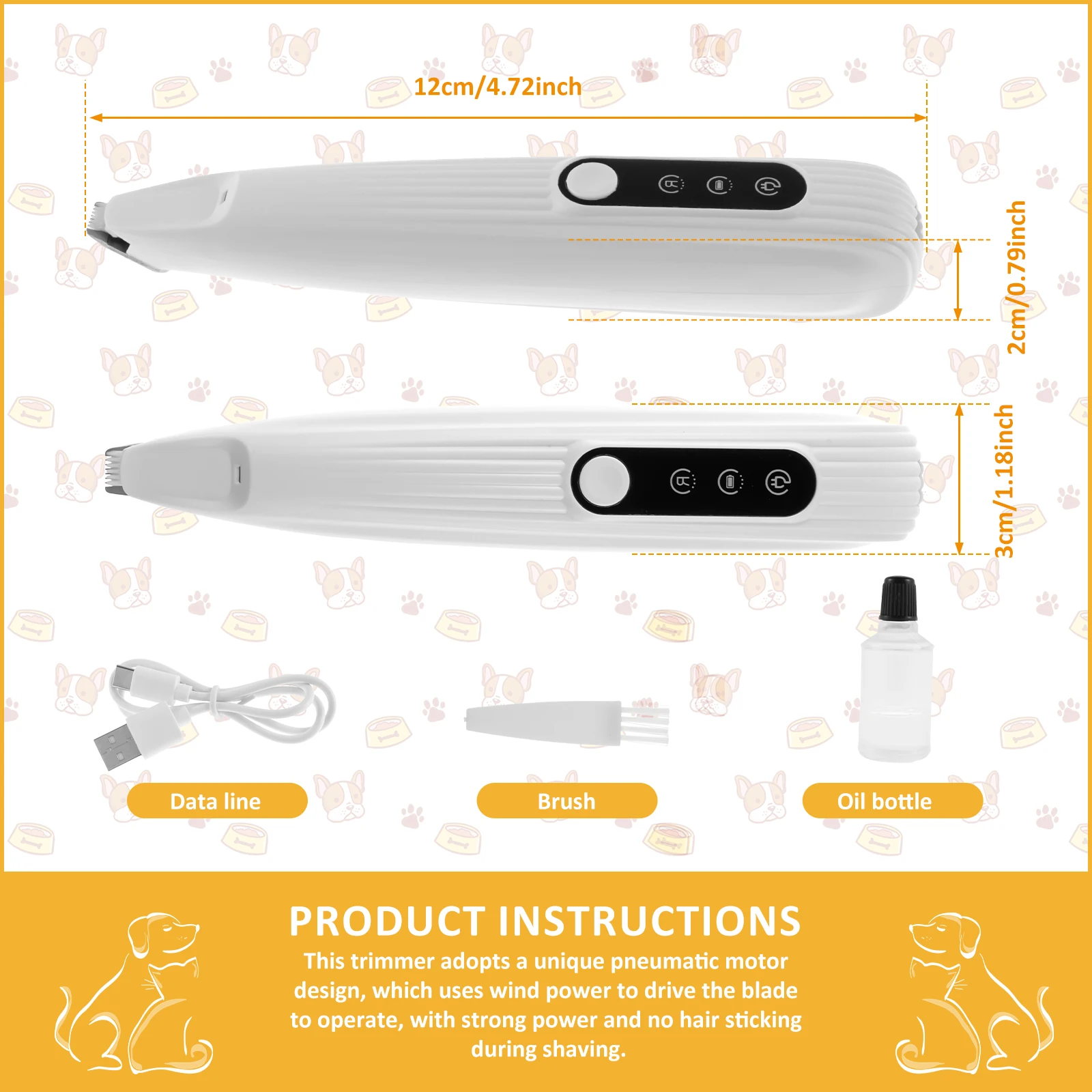 12cm/4.72inch

2cm/0.79inch

3cm/1.18inch

Data line

Brush

Oil bottle

PRODUCT INSTRUCTIONS

This trimmer adopts a unique pneumatic motor design, which uses wind power to drive the blade to operate, with strong power and no hair sticking during shaving.