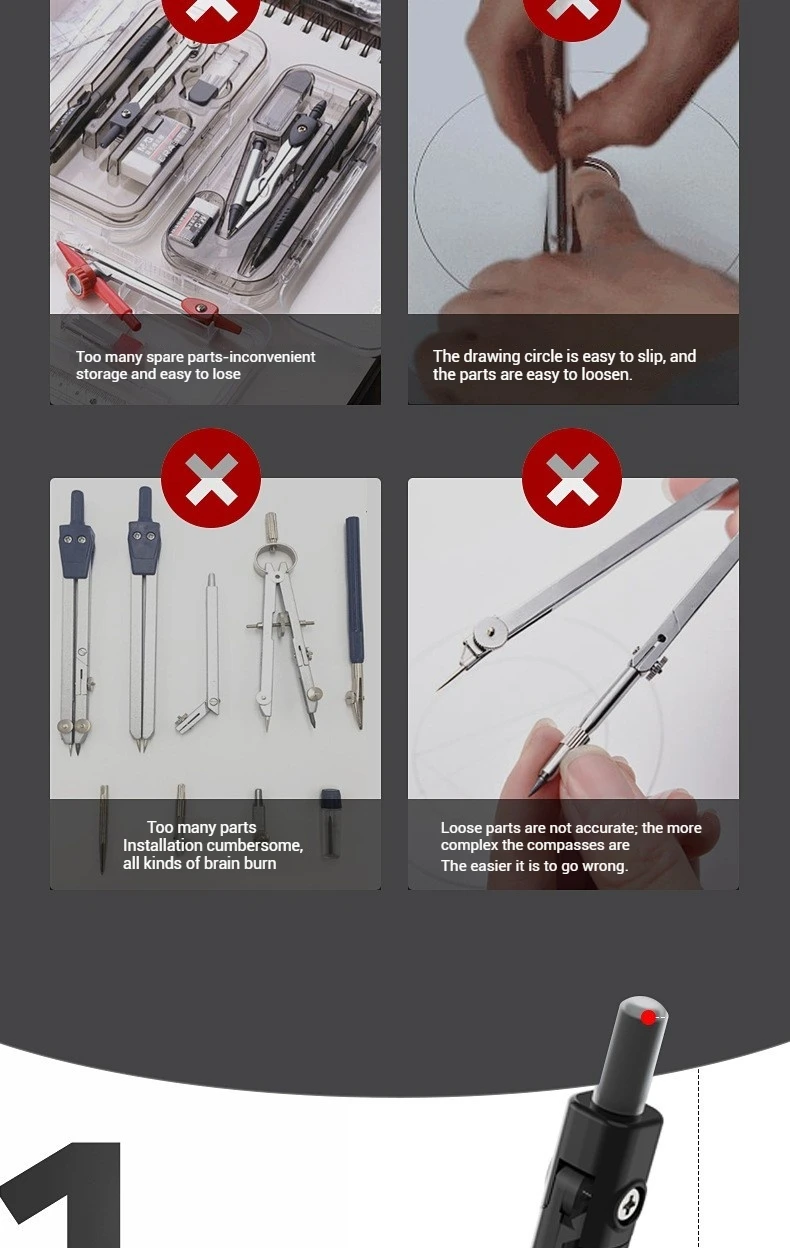 Too many spare parts-inconvenient storage and easy to lose

The drawing circle is easy to slip, and the parts are easy to loosen.

Too many parts
Installation cumbersome,
all kinds of brain burn

Loose parts are not accurate; the more complex the compasses are
The easier it is to go wrong.

1