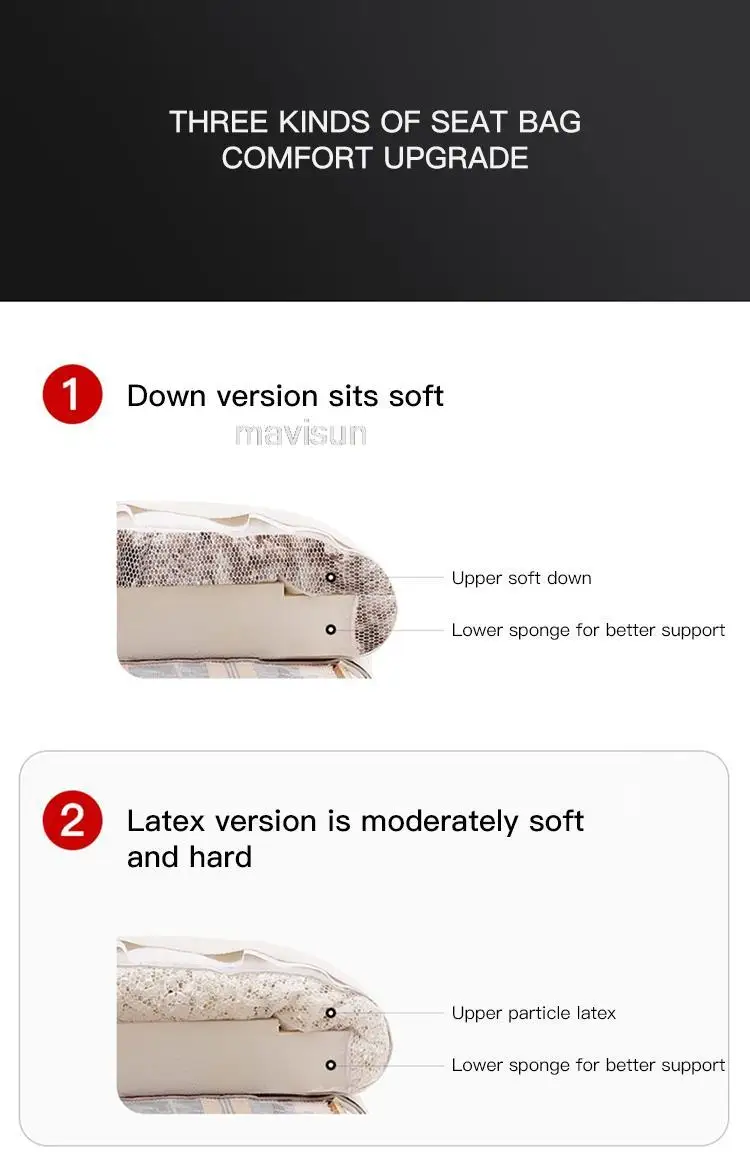 THREE KINDS OF SEAT BAG
COMFORT UPGRADE

1 Down version sits soft

mavisun

Upper soft down

Lower sponge for better support

2 Latex version is moderately soft and hard

Upper particle latex

Lower sponge for better support