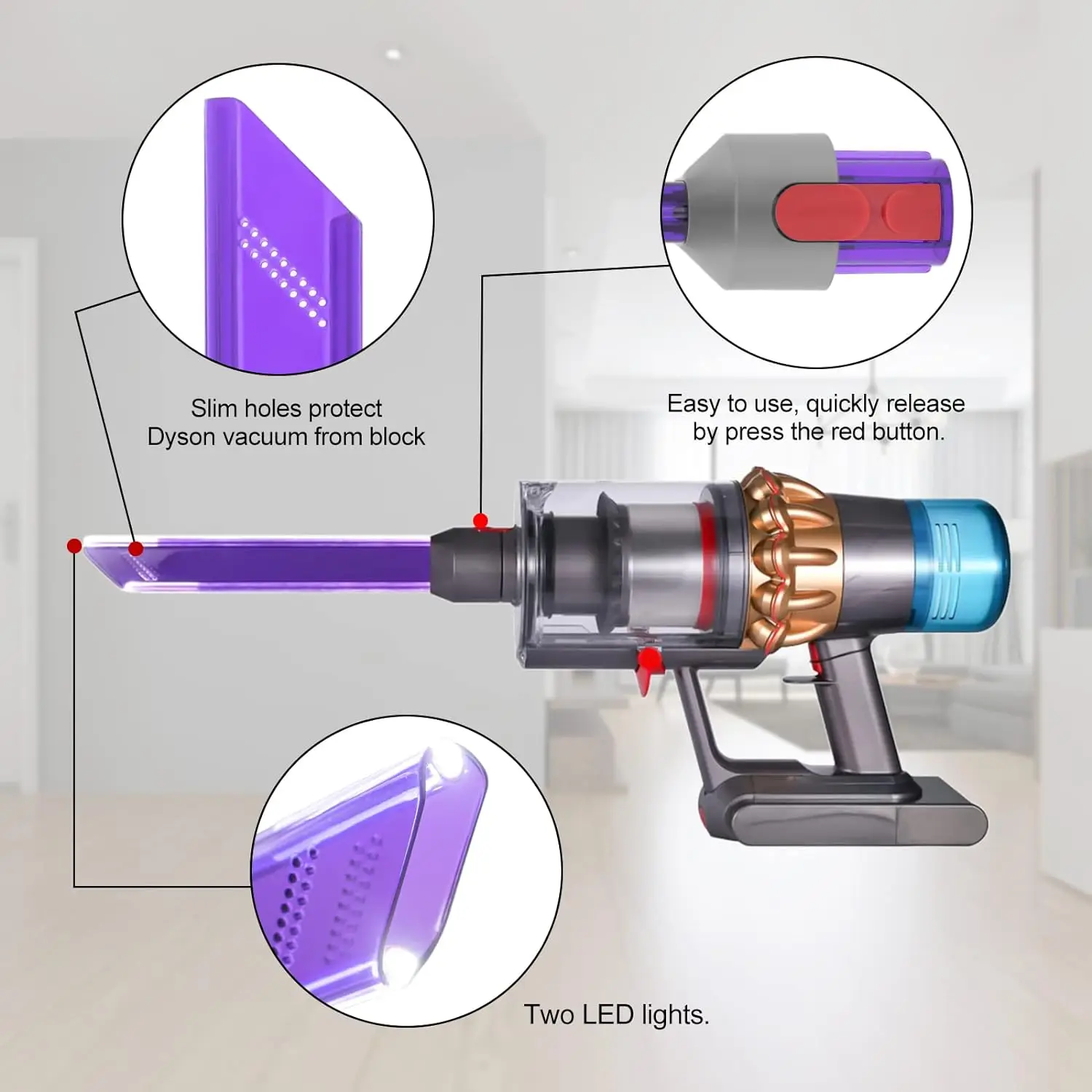 Slim holes protect
Dyson vacuum from block

Easy to use, quickly release
by press the red button.

Two LED lights.