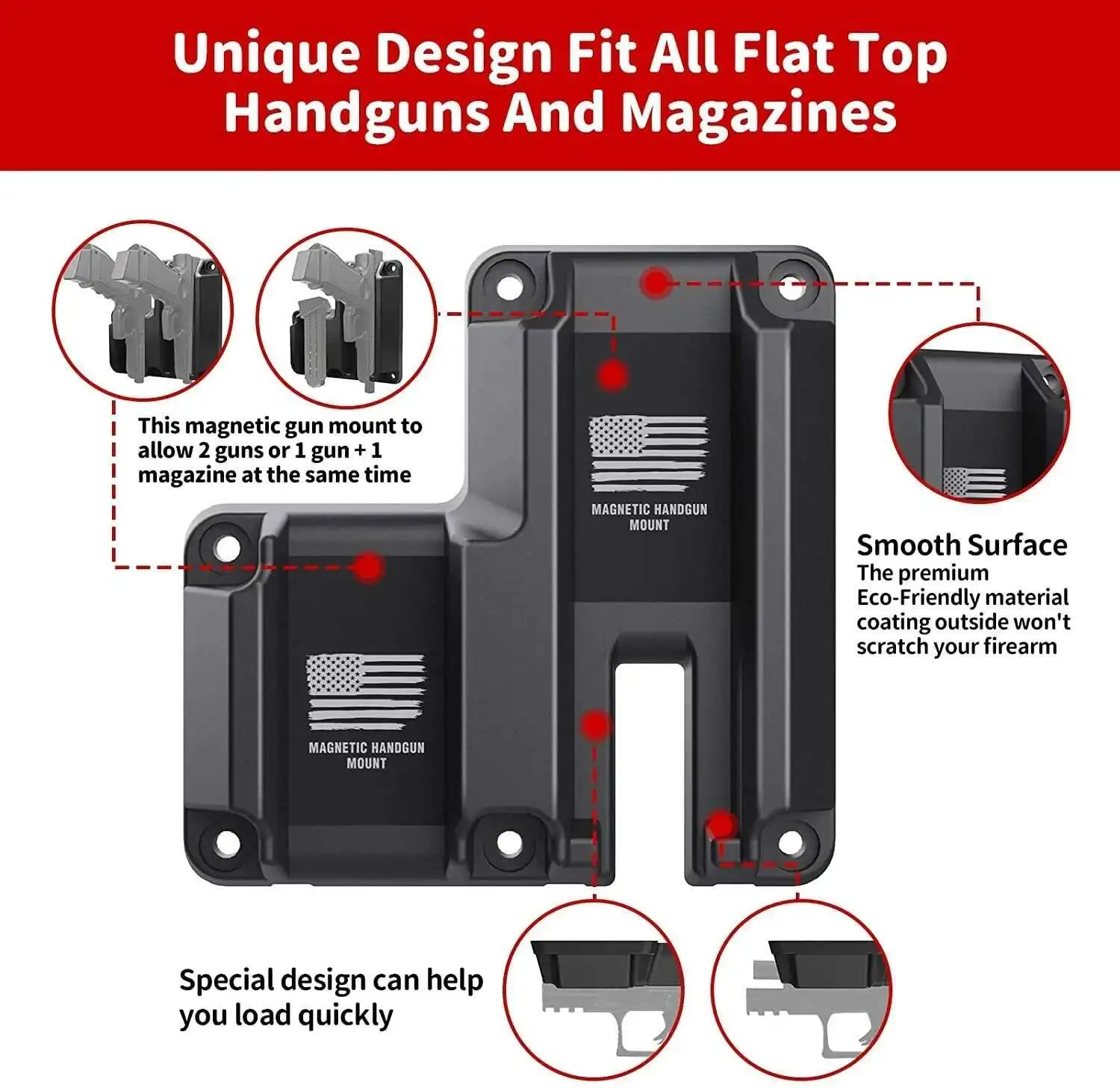 Unique Design Fit All Flat Top Handguns And Magazines

This magnetic gun mount to allow 2 guns or 1 gun + 1 magazine at the same time

MAGNETIC HANDGUN MOUNT

MAGNETIC HANDGUN MOUNT

Smooth Surface
The premium Eco-Friendly material coating outside won't scratch your firearm

Special design can help you load quickly