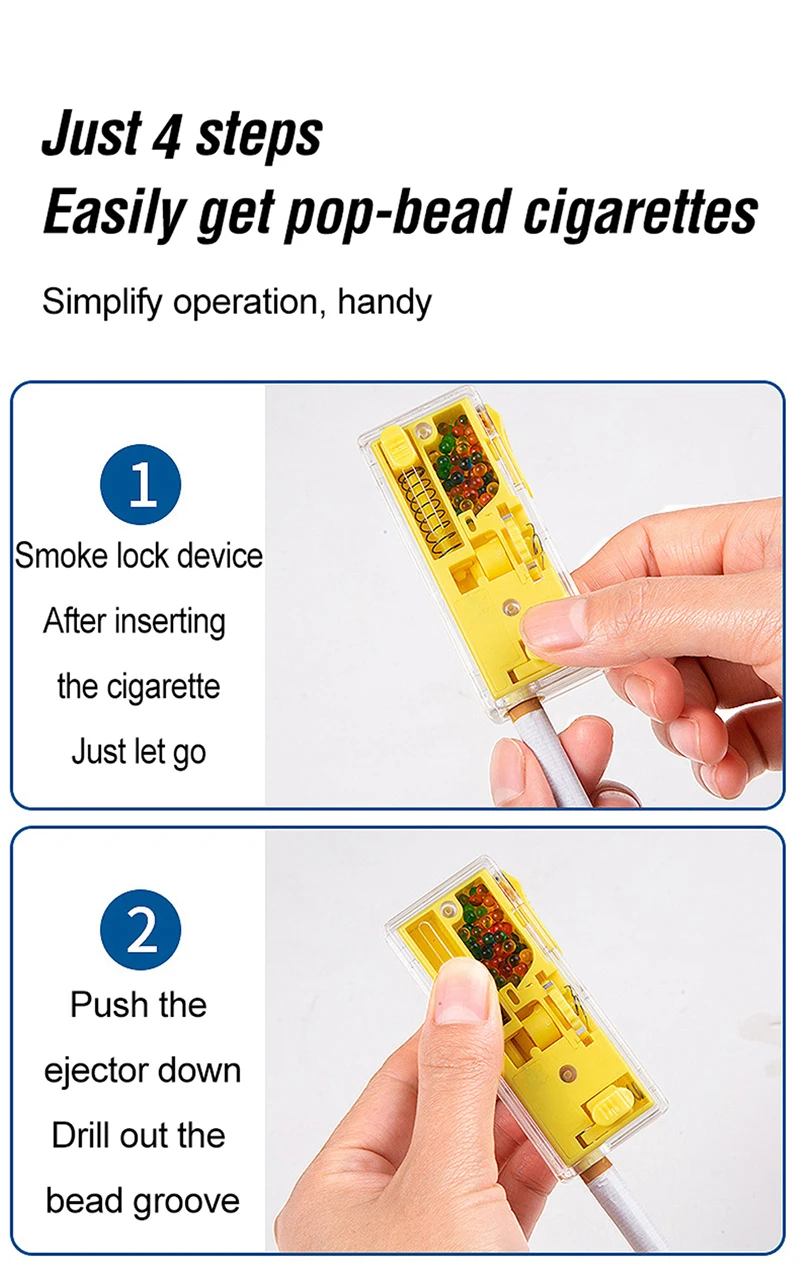 Just 4 steps
Easily get pop-bead cigarettes

Simplify operation, handy

1
Smoke lock device
After inserting the cigarette
Just let go

2
Push the ejector down
Drill out the bead groove