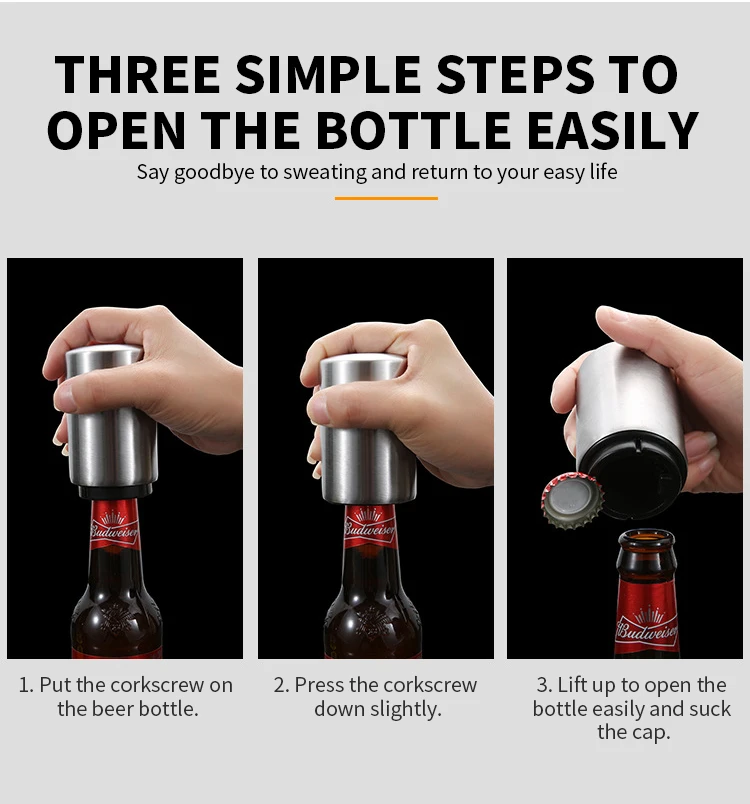 THREE SIMPLE STEPS TO OPEN THE BOTTLE EASILY

Say goodbye to sweating and return to your easy life

Budweiser

Budweiser

Budweiser

1. Put the corkscrew on the beer bottle.

2. Press the corkscrew down slightly.

3. Lift up to open the bottle easily and suck the cap.