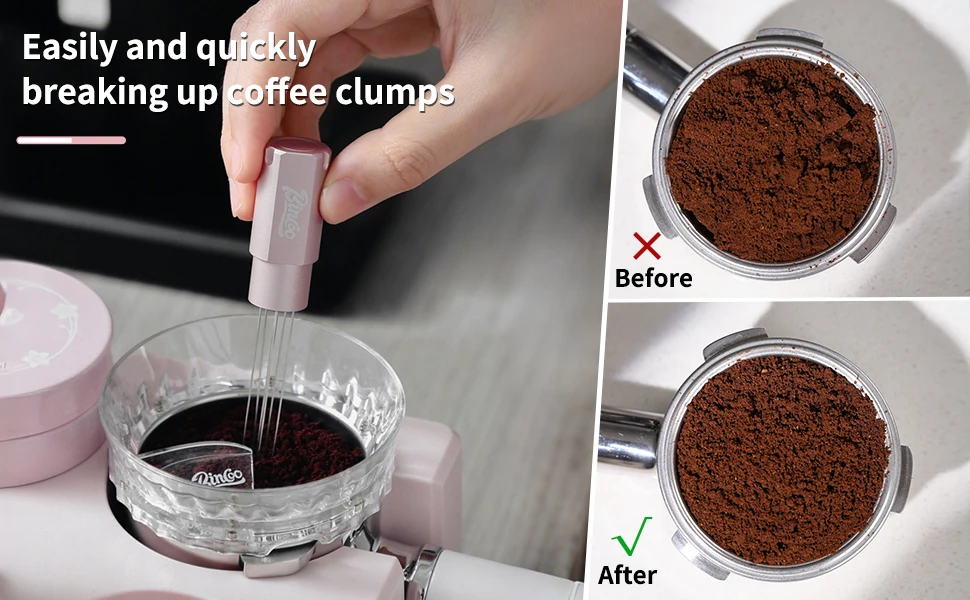 Easily and quickly breaking up coffee clumps

Bincoo

Bincoo

Before

After