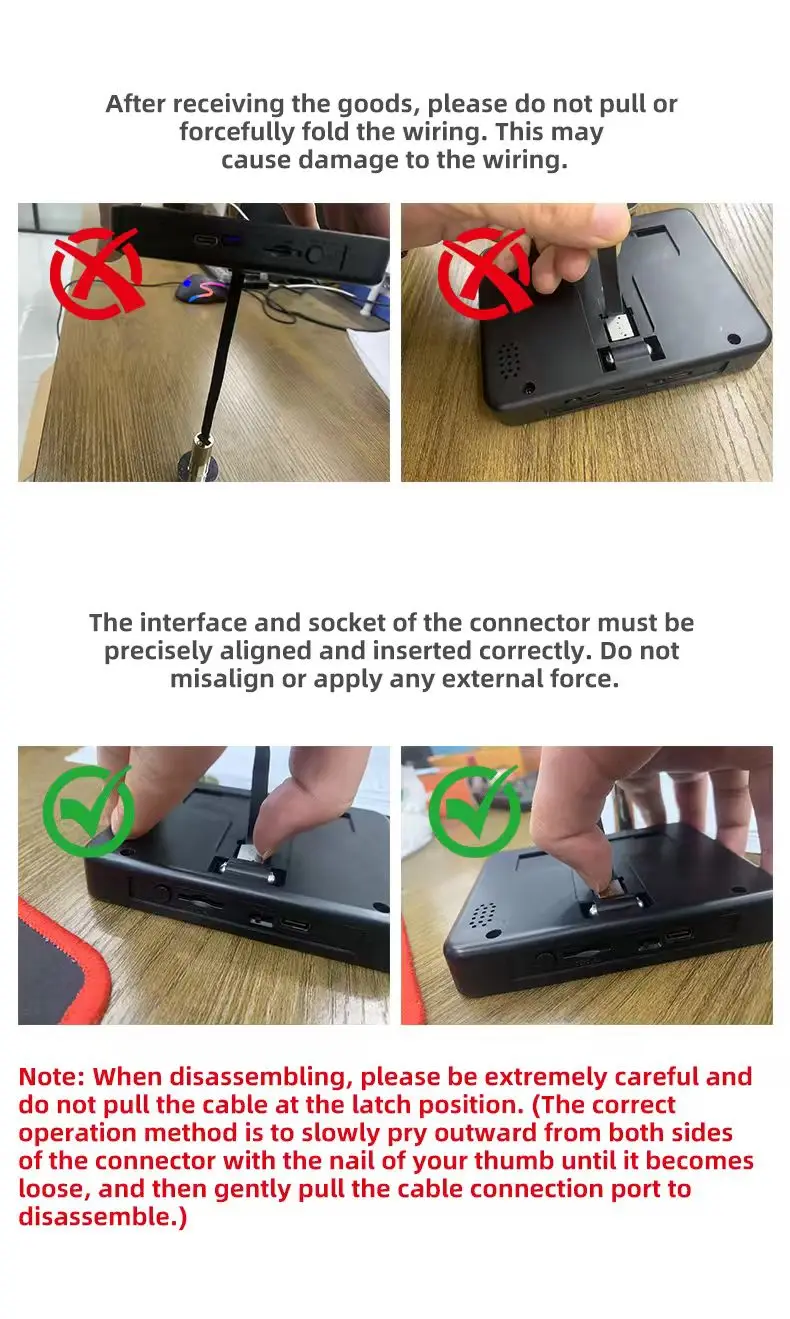 After receiving the goods, please do not pull or forcefully fold the wiring. This may cause damage to the wiring.

The interface and socket of the connector must be precisely aligned and inserted correctly. Do not misalign or apply any external force.

Note: When disassembling, please be extremely careful and do not pull the cable at the latch position. (The correct operation method is to slowly pry outward from both sides of the connector with the nail of your thumb until it becomes loose, and then gently pull the cable connection port to disassemble.)