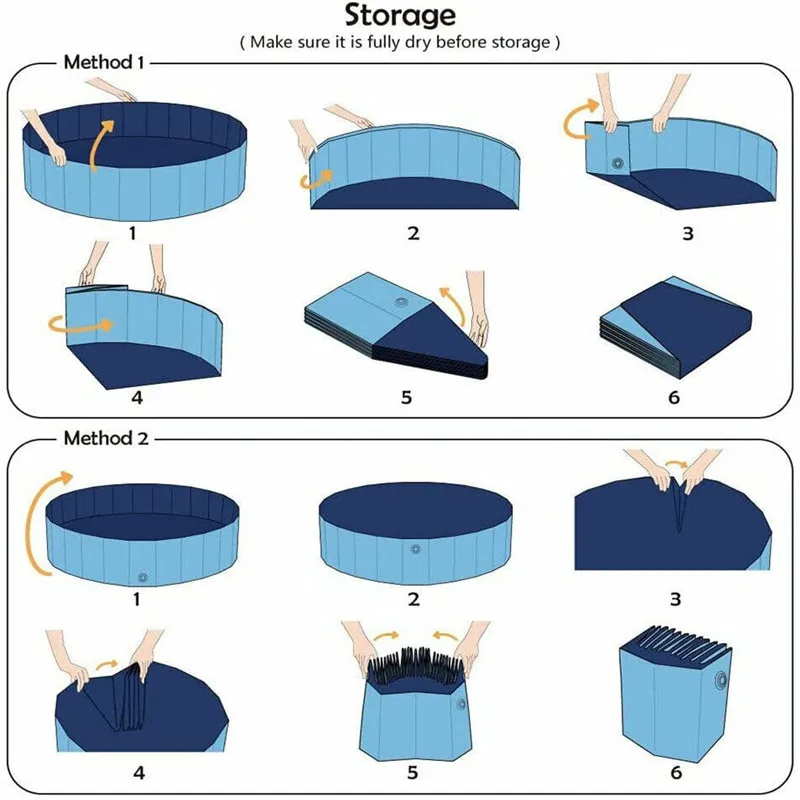 Storage
( Make sure it is fully dry before storage )

Method 1

1

2

3

4

5

6

Method 2

1

2

3

4

5

6