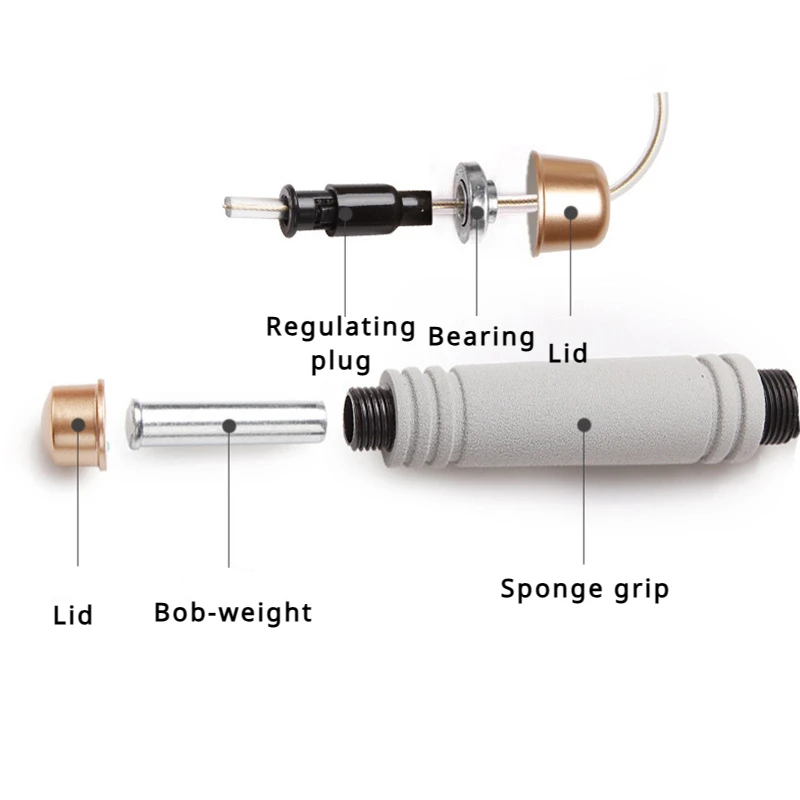 Regulating plug

Bearing

Lid

Lid

Bob-weight

Sponge grip