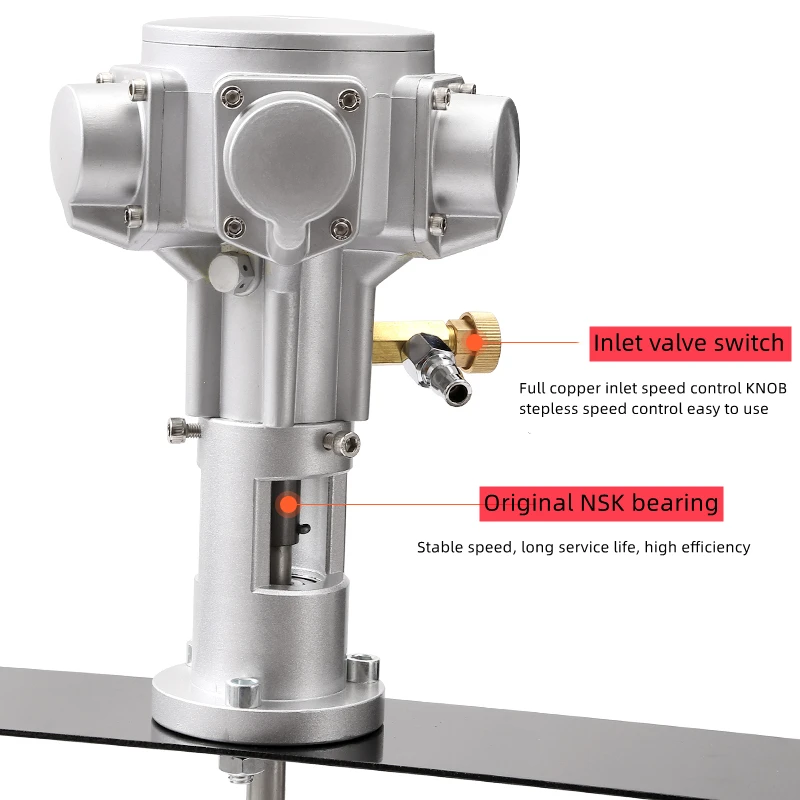 Inlet valve switch

Full copper inlet speed control KNOB
stepless speed control easy to use

Original NSK bearing

Stable speed, long service life, high efficiency