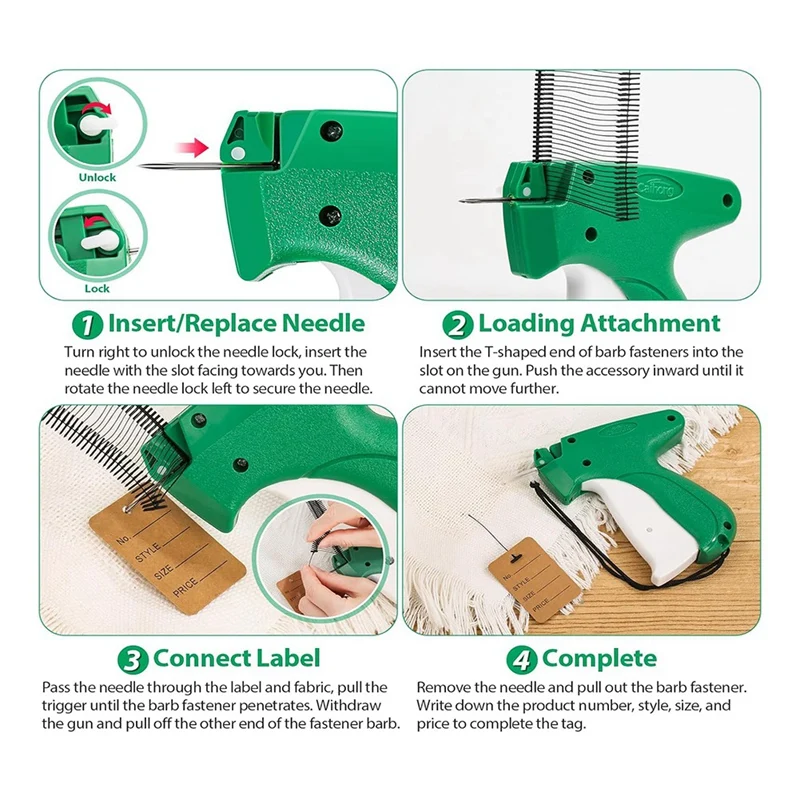 Unlock

Lock

1 Insert/Replace Needle

Turn right to unlock the needle lock, insert the needle with the slot facing towards you. Then rotate the needle lock left to secure the needle.

Caihong

2 Loading Attachment

Insert the T-shaped end of barb fasteners into the slot on the gun. Push the accessory inward until it cannot move further.

No.
STYLE
SIZE
PRICE

3 Connect Label

Pass the needle through the label and fabric, pull the trigger until the barb fastener penetrates. Withdraw the gun and pull off the other end of the fastener barb.

No.
STYLE
SIZE
PRICE

4 Complete

Remove the needle and pull out the barb fastener. Write down the product number, style, size, and price to complete the tag.