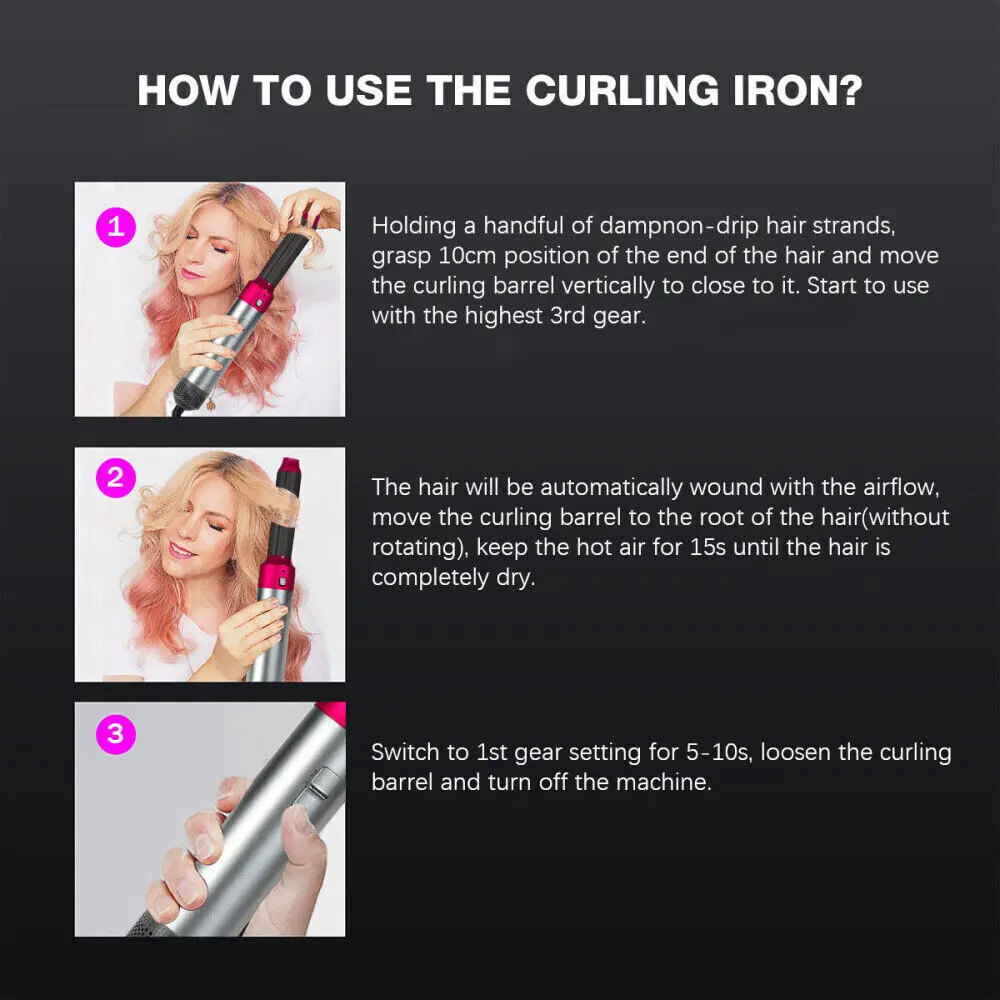 HOW TO USE THE CURLING IRON?

1

Holding a handful of dampnon-drip hair strands, grasp 10cm position of the end of the hair and move the curling barrel vertically to close to it. Start to use with the highest 3rd gear.

2

The hair will be automatically wound with the airflow, move the curling barrel to the root of the hair(without rotating), keep the hot air for 15s until the hair is completely dry.

3

Switch to 1st gear setting for 5-10s, loosen the curling barrel and turn off the machine.