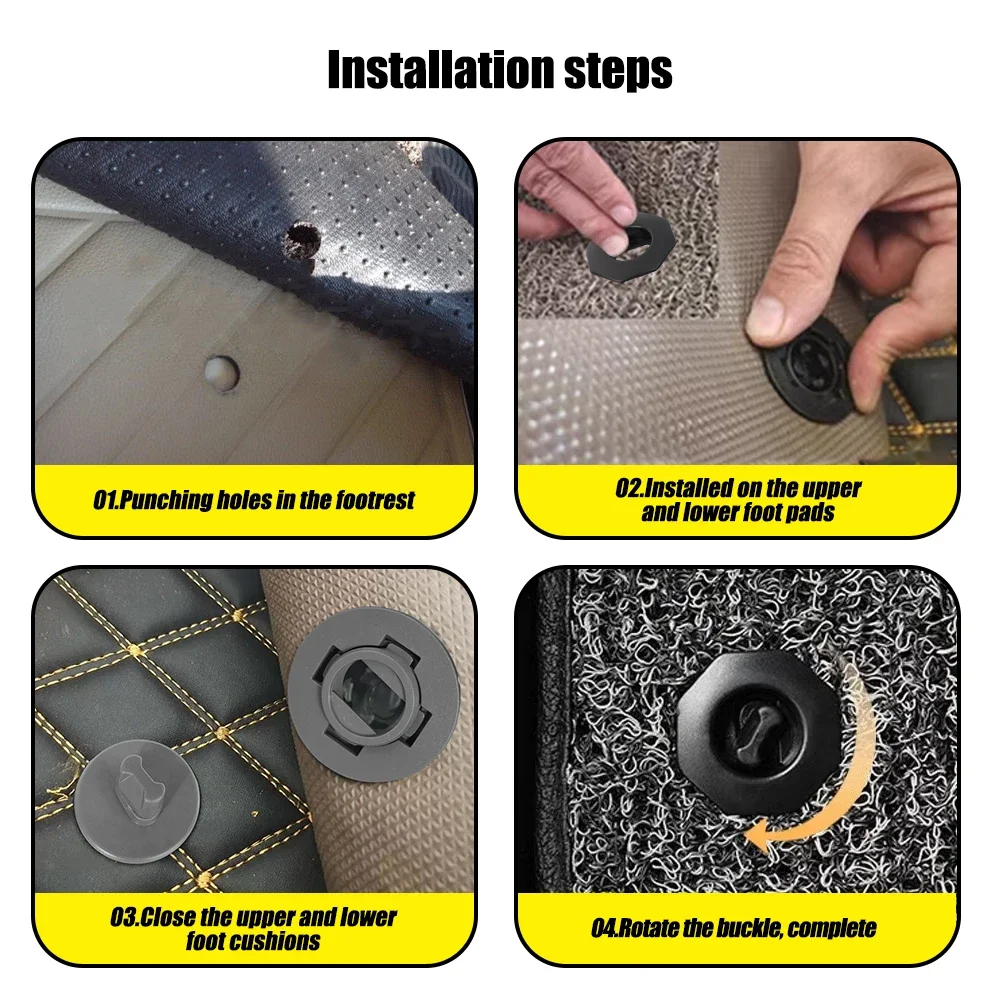 Installation steps

01.Punching holes in the footrest

02.Installed on the upper and lower foot pads

03.Close the upper and lower foot cushions

04.Rotate the buckle, complete