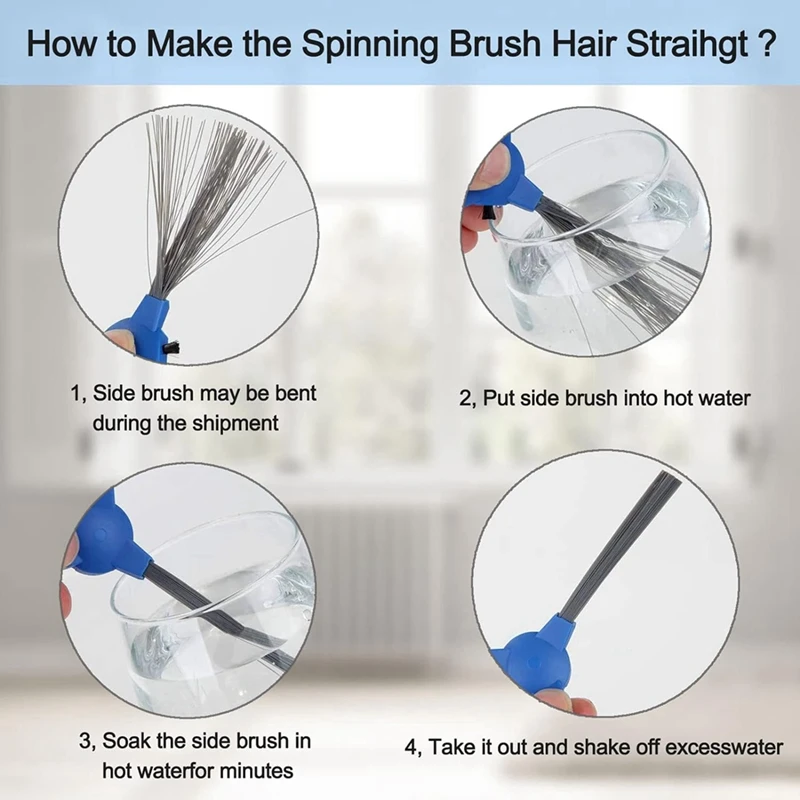 How to Make the Spinning Brush Hair Straihgt ?

1, Side brush may be bent during the shipment

2, Put side brush into hot water

3, Soak the side brush in hot waterfor minutes

4, Take it out and shake off excesswater