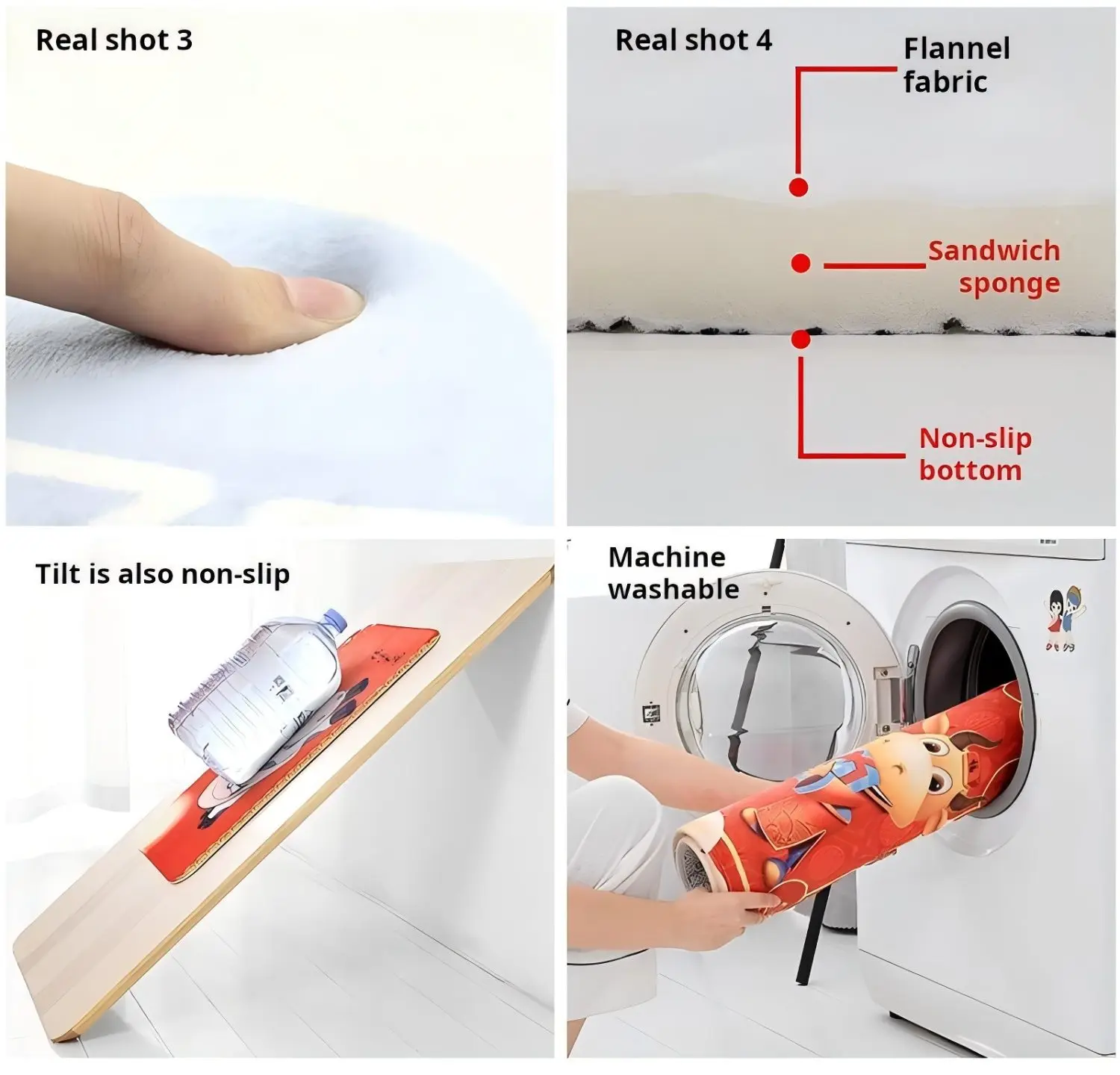 Real shot 3

Real shot 4

Flannel fabric

Sandwich sponge

Non-slip bottom

Tilt is also non-slip

Machine washable