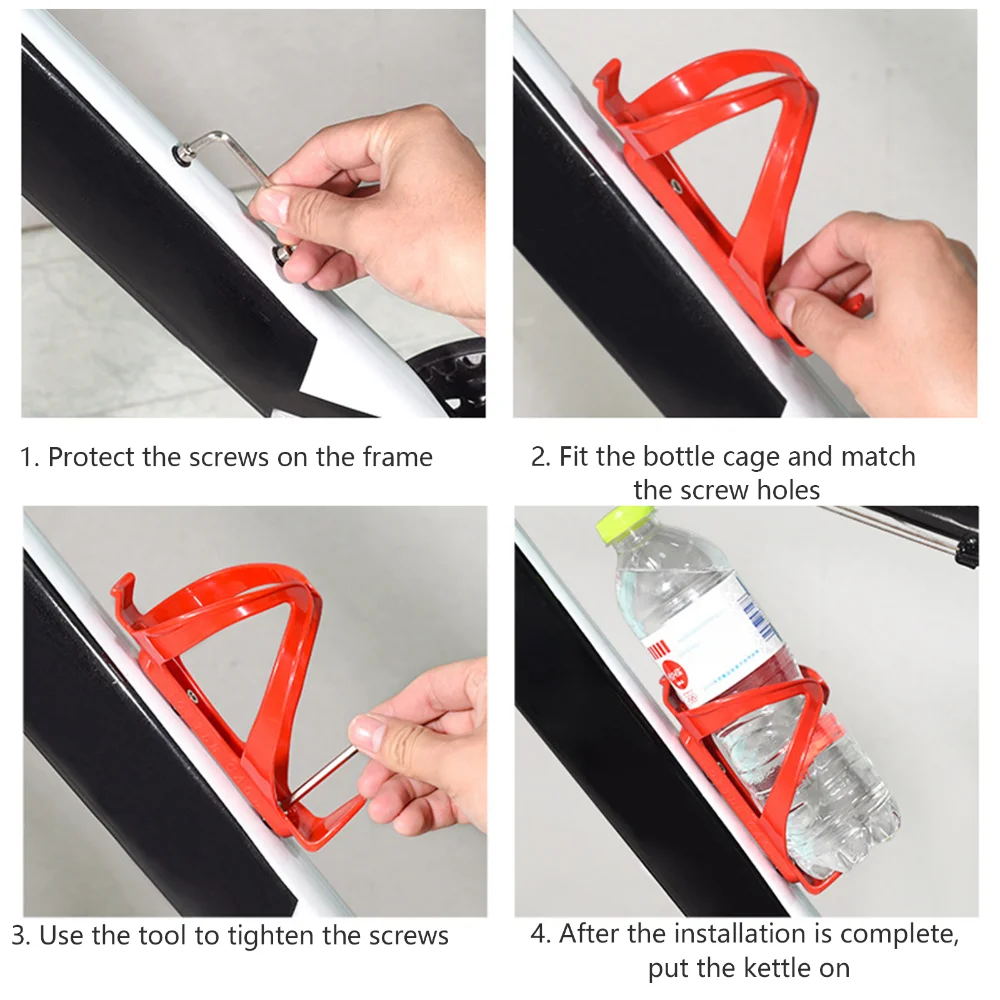 1. Protect the screws on the frame

2. Fit the bottle cage and match the screw holes

3. Use the tool to tighten the screws

4. After the installation is complete, put the kettle on